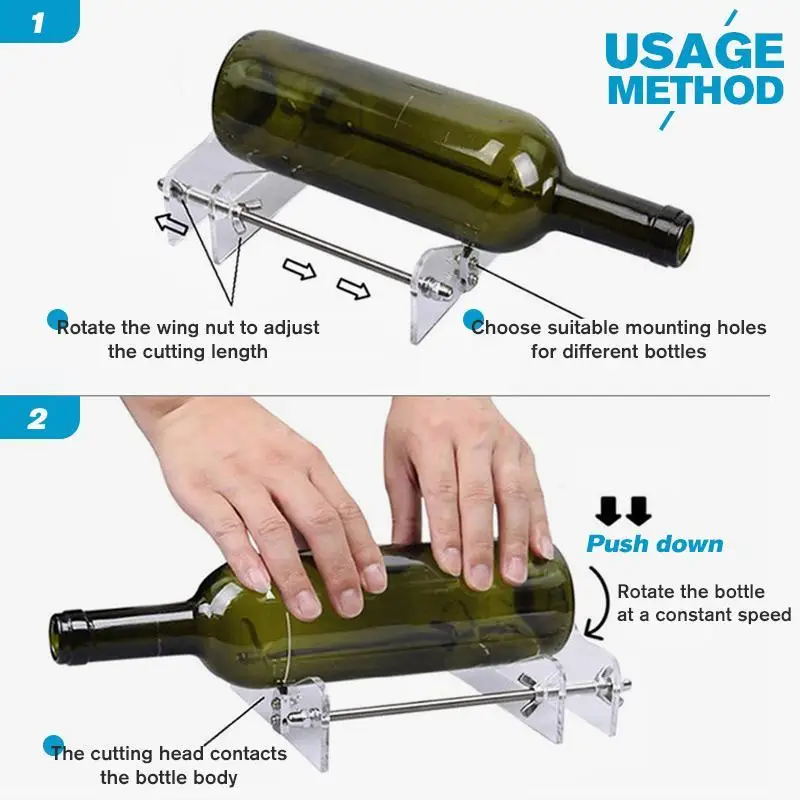 1

USAGE METHOD

Rotate the wing nut to adjust the cutting length

Choose suitable mounting holes for different bottles

2

Push down

Rotate the bottle at a constant speed

The cutting head contacts the bottle body