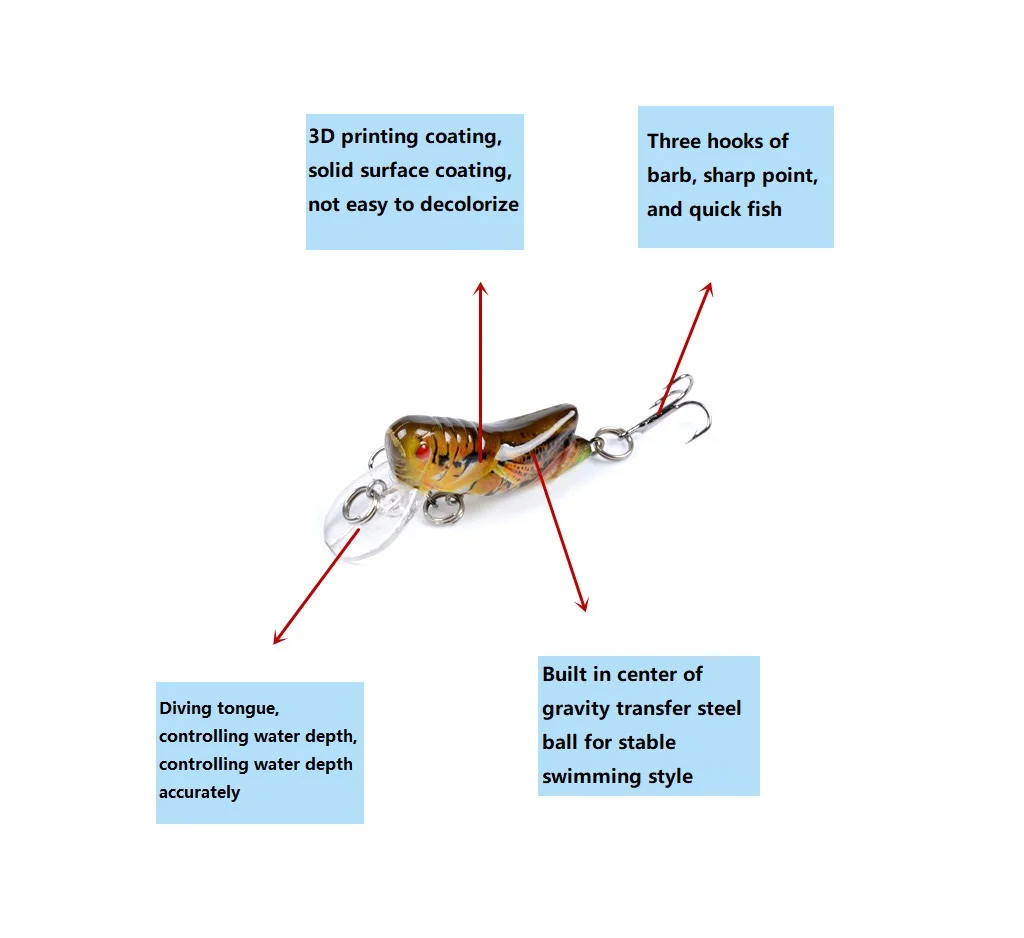 3D printing coating, solid surface coating, not easy to decolorize

Three hooks of barb, sharp point, and quick fish

Diving tongue, controlling water depth, controlling water depth accurately

Built in center of gravity transfer steel ball for stable swimming style