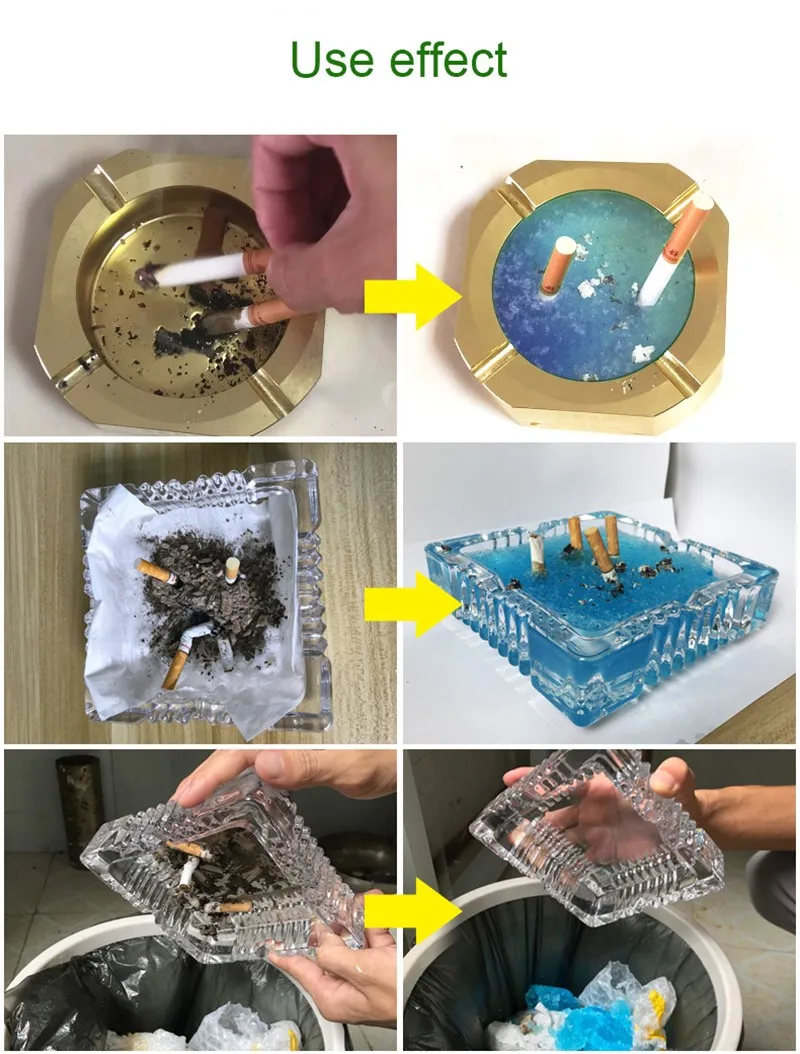 Use effect