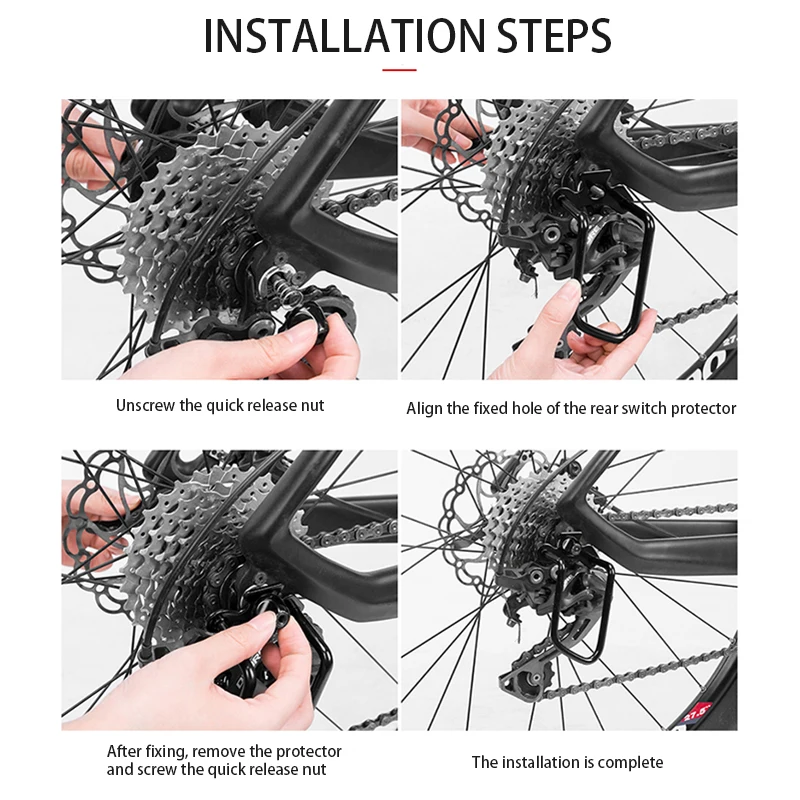 INSTALLATION STEPS

Unscrew the quick release nut

Align the fixed hole of the rear switch protector

After fixing, remove the protector and screw the quick release nut

The installation is complete