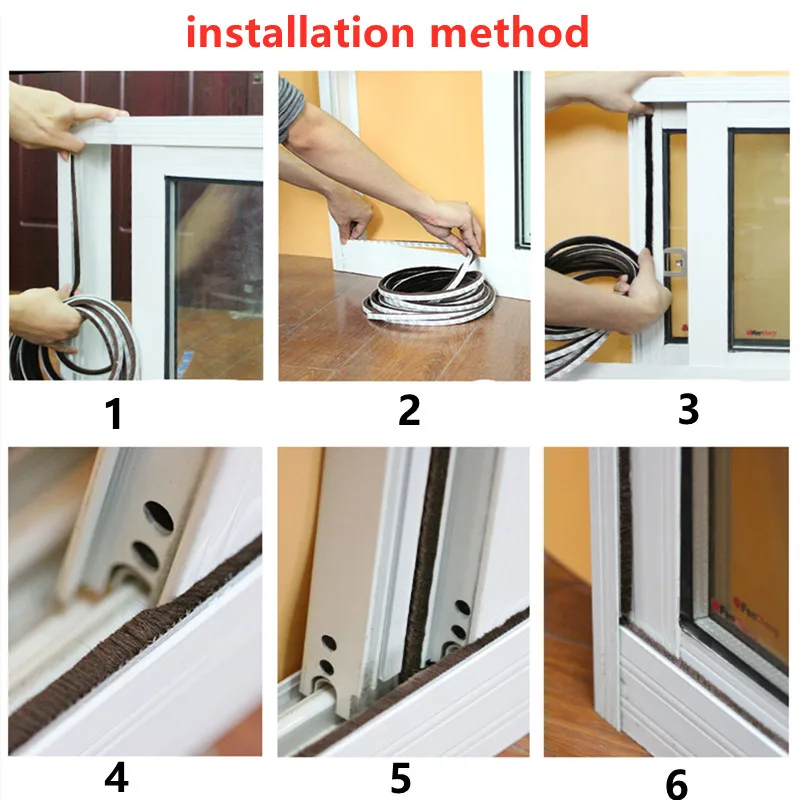 installation method

1

2

3

4

5

6