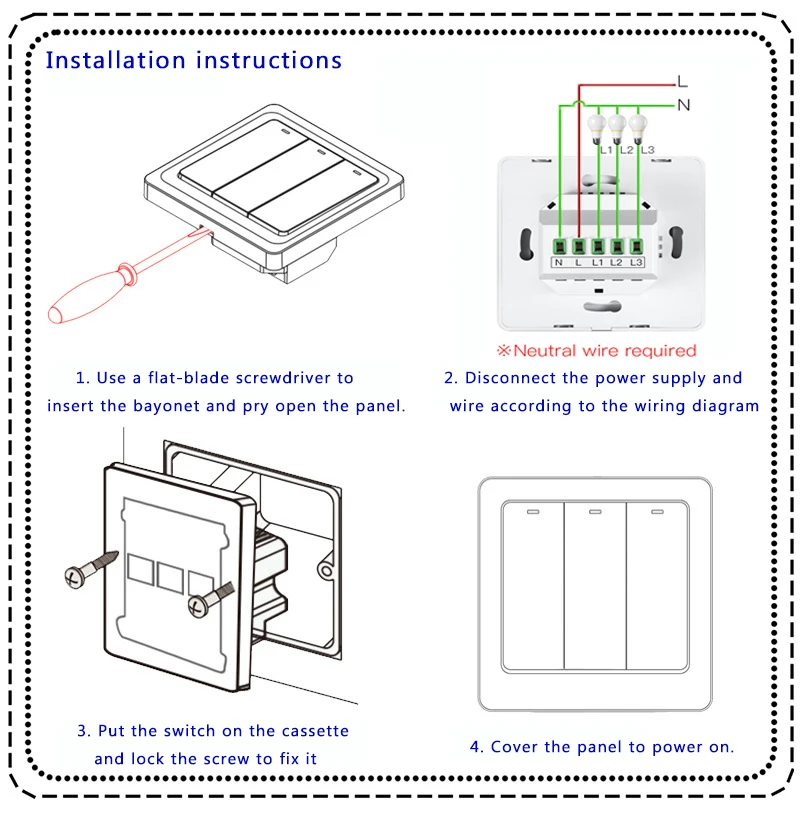 Installation instructions

L
N
L1 L2 L3
N L L1 L2 L3
※Neutral wire required

1. Use a flat-blade screwdriver to insert the bayonet and pry open the panel.

2. Disconnect the power supply and wire according to the wiring diagram

3. Put the switch on the cassette and lock the screw to fix it

4. Cover the panel to power on.