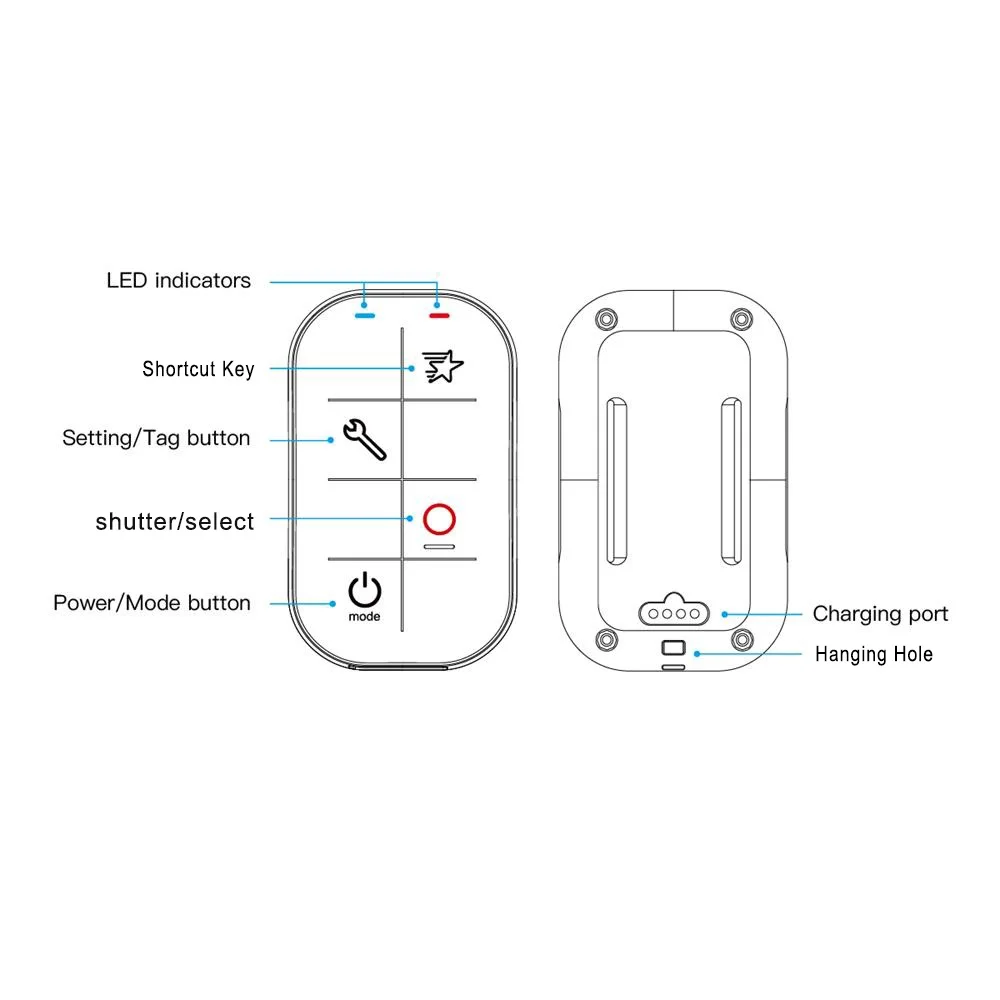 LED indicators

Shortcut Key

Setting/Tag button

shutter/select

Power/Mode button

mode

Charging port

Hanging Hole