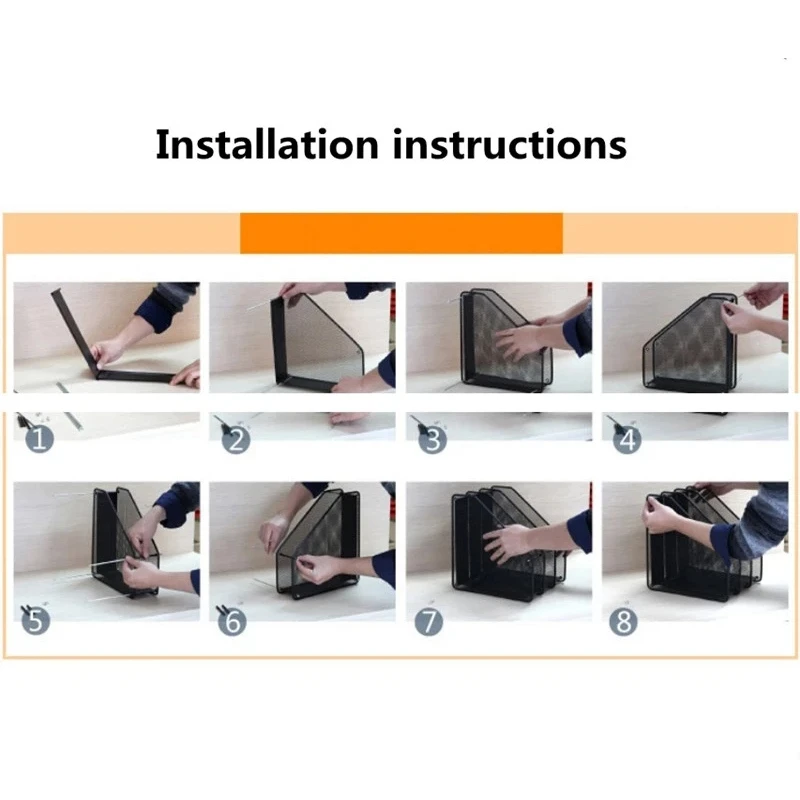 Installation instructions

1

2

3

4

5

6

7

8