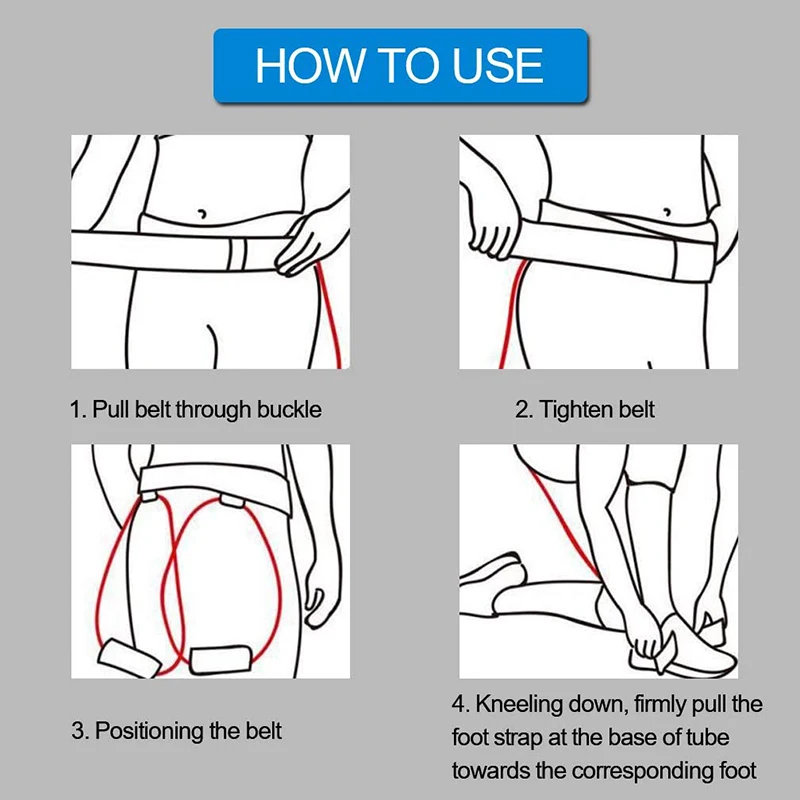 HOW TO USE

1. Pull belt through buckle

2. Tighten belt

3. Positioning the belt

4. Kneeling down, firmly pull the foot strap at the base of tube towards the corresponding foot