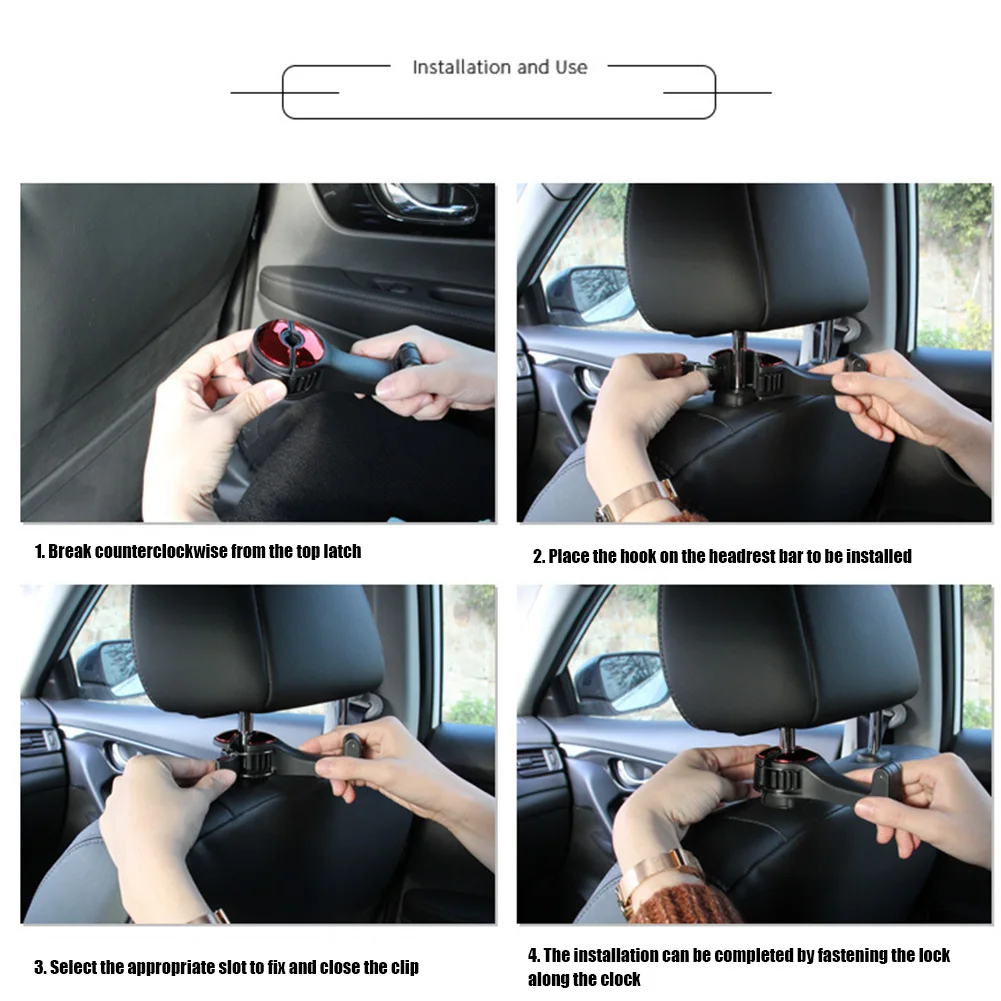 Installation and Use

1. Break counterclockwise from the top latch

2. Place the hook on the headrest bar to be installed

3. Select the appropriate slot to fix and close the clip

4. The installation can be completed by fastening the lock along the clock