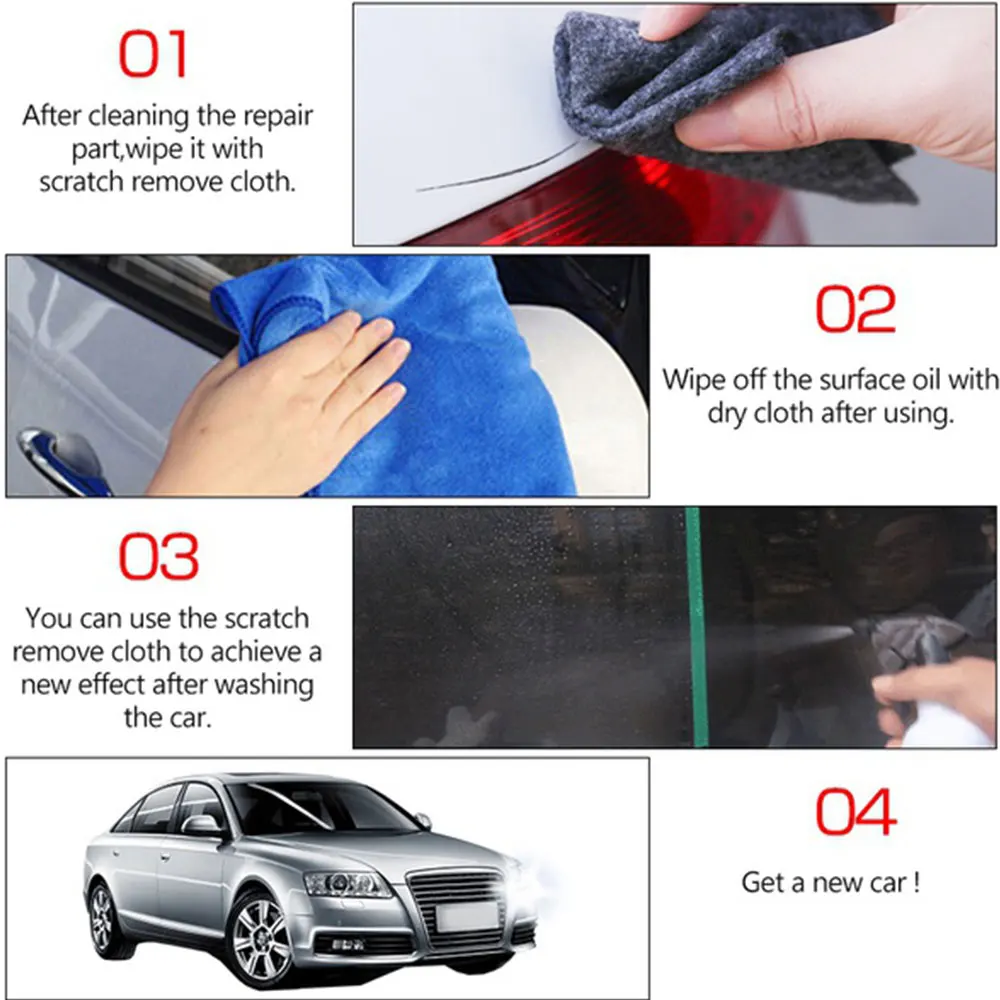 01

After cleaning the repair part,wipe it with scratch remove cloth.

02

Wipe off the surface oil with dry cloth after using.

03

You can use the scratch remove cloth to achieve a new effect after washing the car.

04

Get a new car !