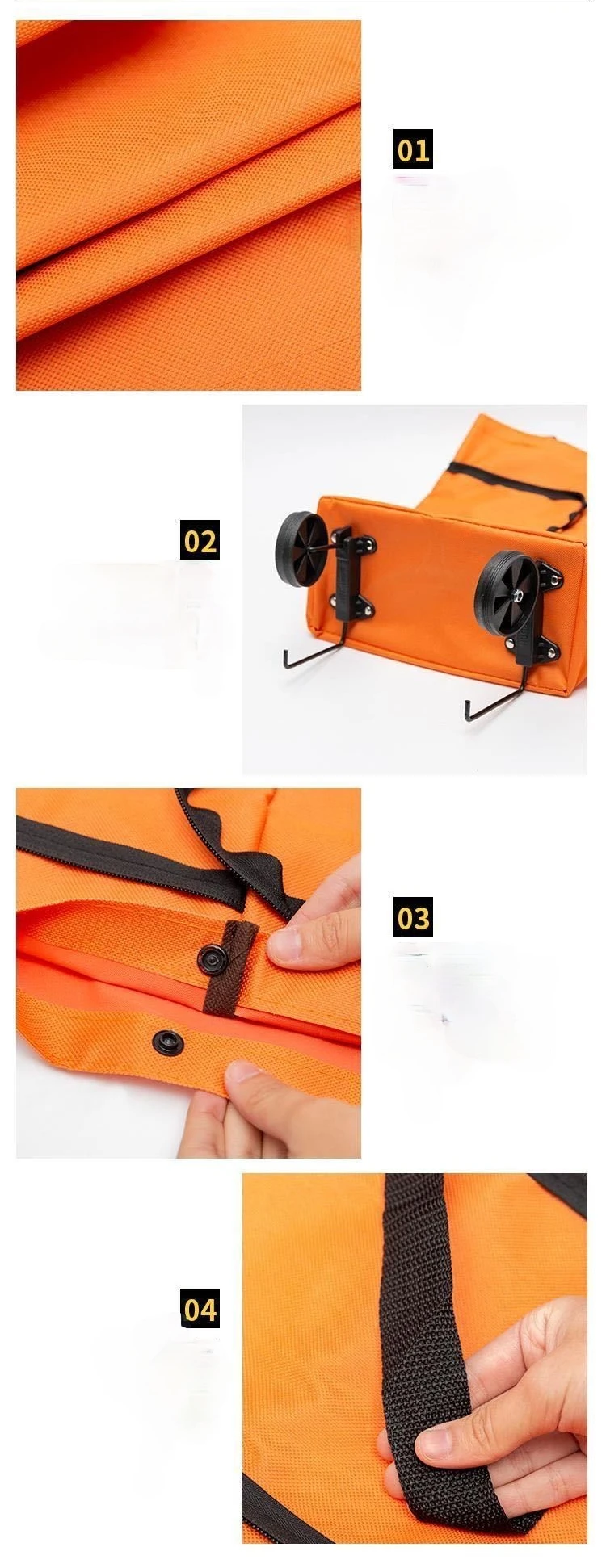 01

02

03

04