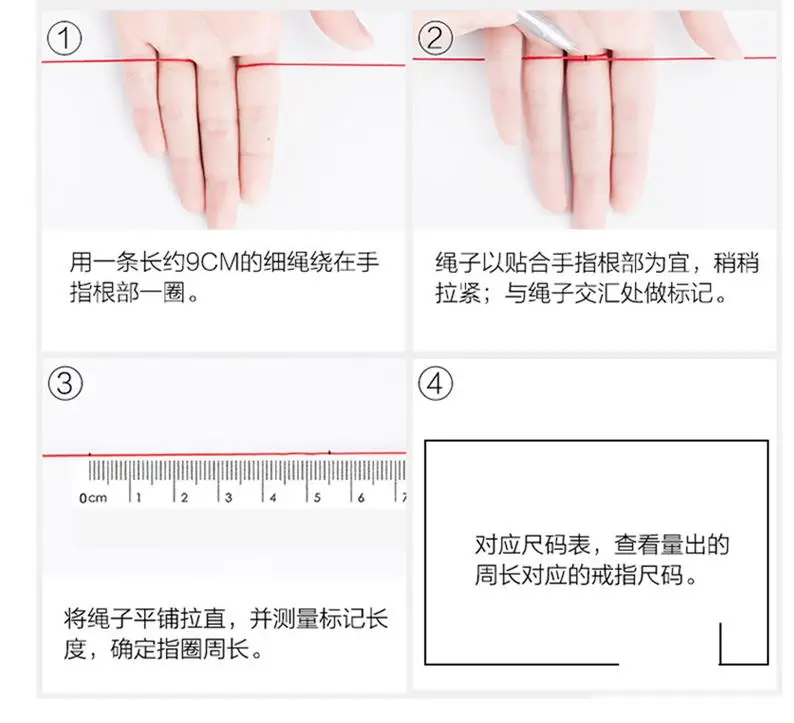 ①

用一条长约9CM的细绳绕在手指根部一圈。

②

绳子以贴合手指根部为宜，稍稍拉紧；与绳子交汇处做标记。

③

0cm 1 2 3 4 5 6 7

将绳子平铺拉直，并测量标记长度，确定指圈周长。

④

对应尺码表，查看量出的周长对应的戒指尺码。