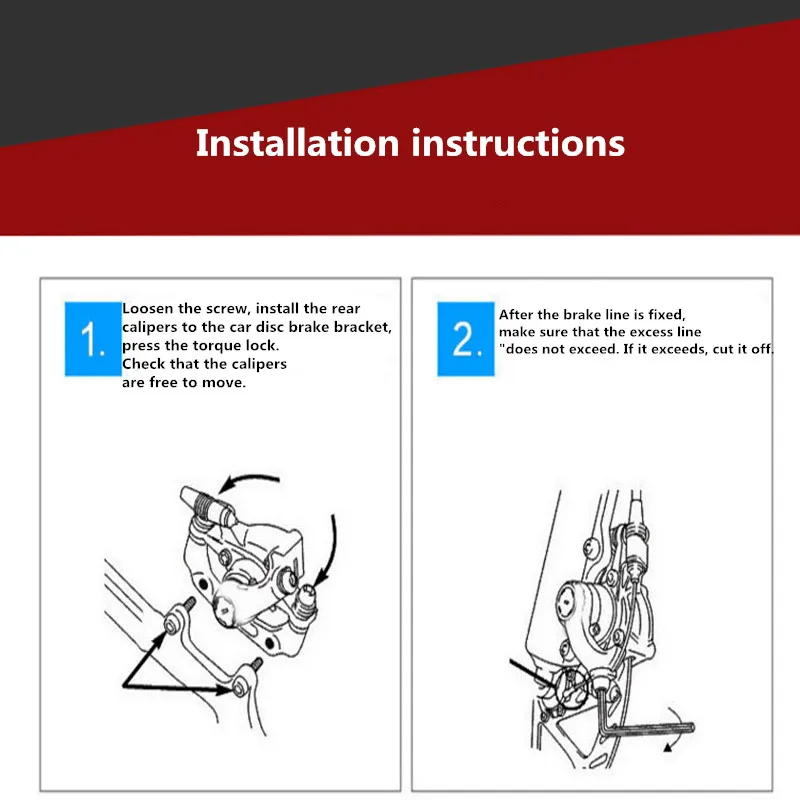 Installation instructions

1.

Loosen the screw, install the rear calipers to the car disc brake bracket, press the torque lock.
Check that the calipers are free to move.

2.

After the brake line is fixed, make sure that the excess line "does not exceed. If it exceeds, cut it off.