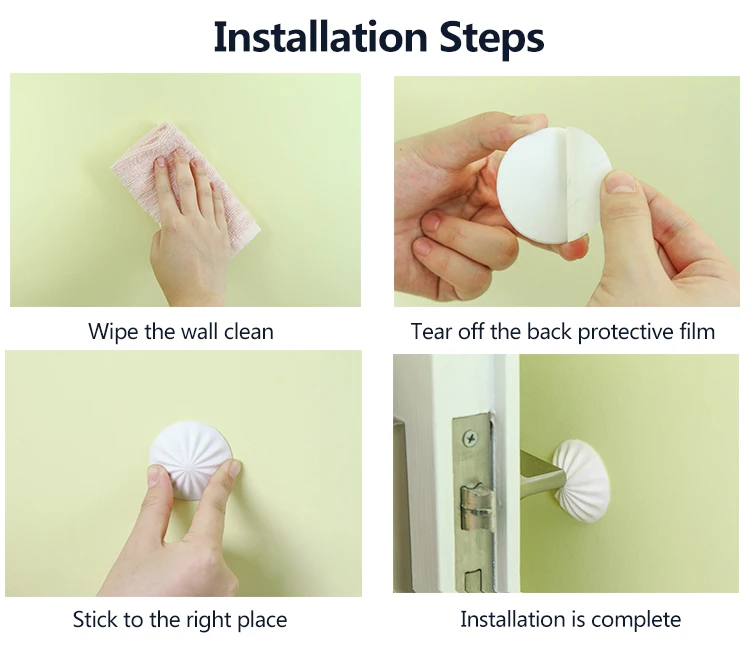 Installation Steps

Wipe the wall clean

Tear off the back protective film

Stick to the right place

Installation is complete