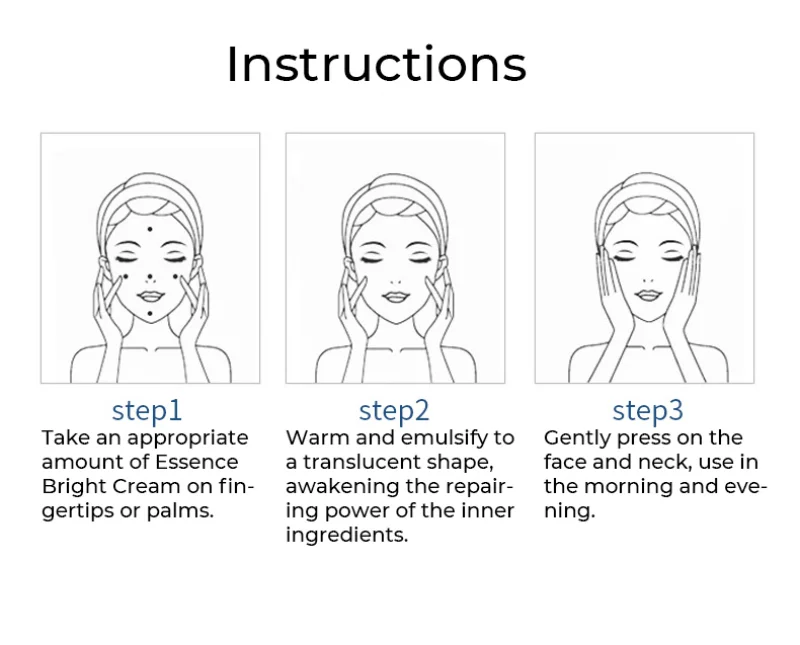 Instructions

step1
Take an appropriate amount of Essence Bright Cream on fingertips or palms.

step2
Warm and emulsify to a translucent shape, awakening the repairing power of the inner ingredients.

step3
Gently press on the face and neck, use in the morning and evening.