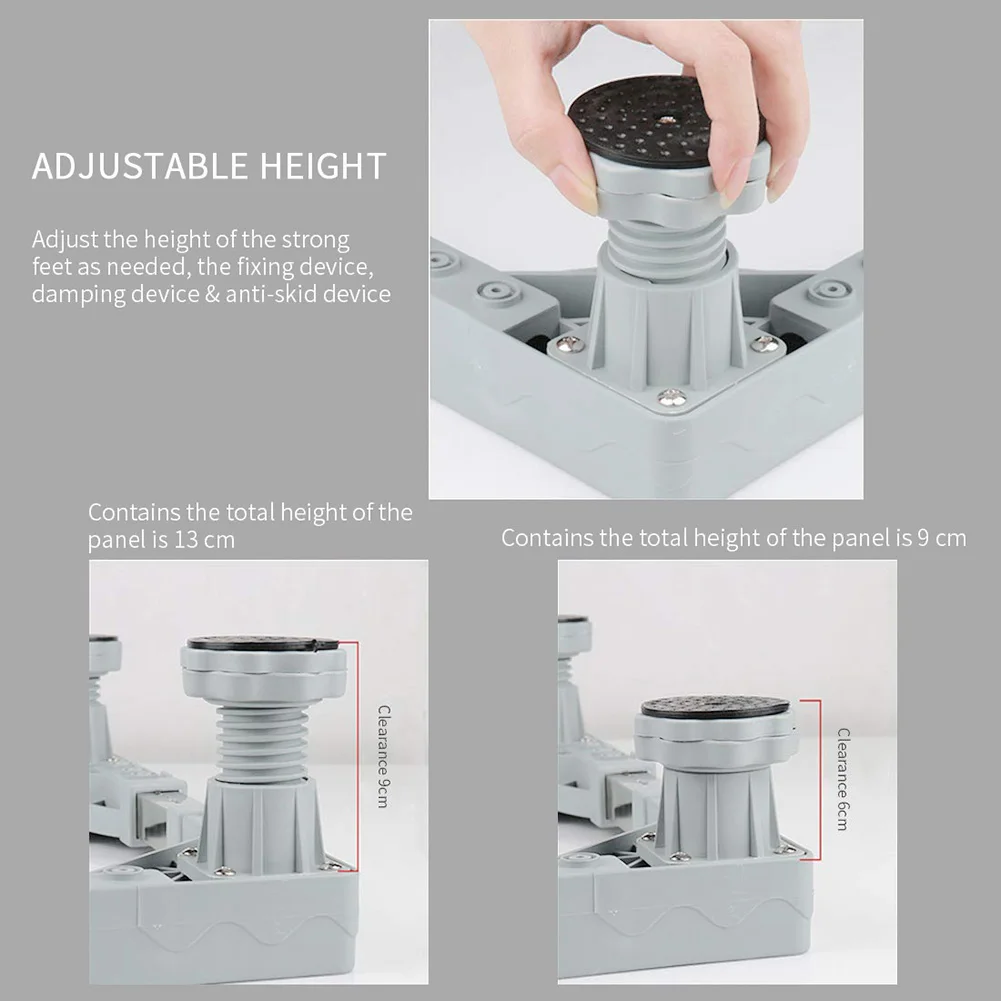 ADJUSTABLE HEIGHT

Adjust the height of the strong feet as needed, the fixing device, damping device & anti-skid device

Contains the total height of the panel is 13 cm

Clearance 9cm

Contains the total height of the panel is 9 cm

Clearance 6cm