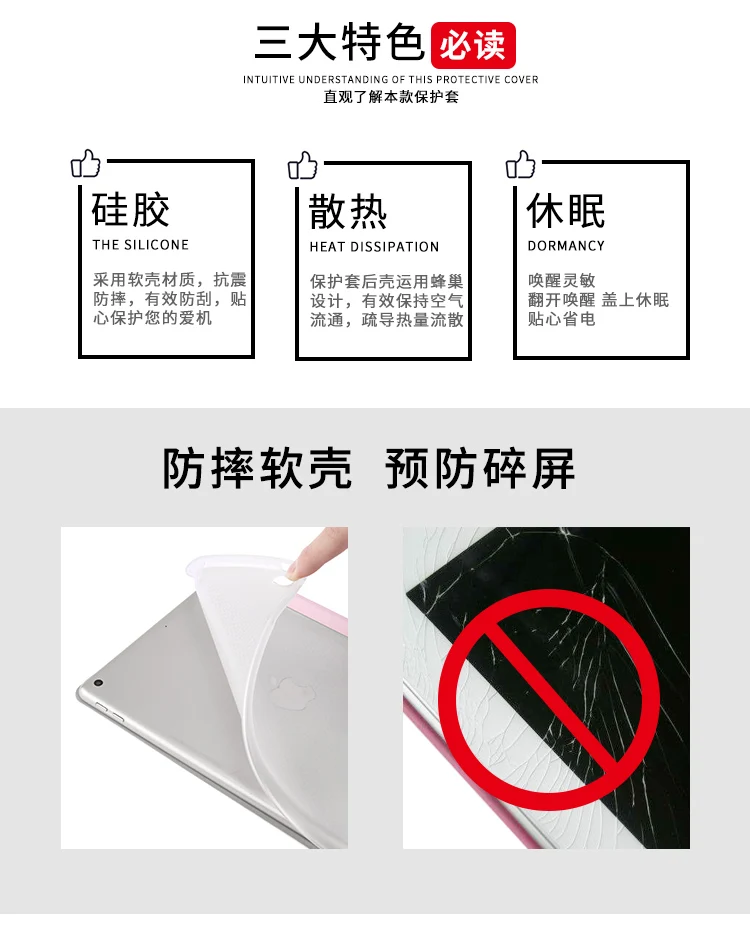 三大特色 必读

INTUITIVE UNDERSTANDING OF THIS PROTECTIVE COVER

直观了解本款保护套

硅胶

THE SILICONE

采用软壳材质，抗震防摔，有效防刮，贴心保护您的爱机

散热

HEAT DISSIPATION

保护套后壳运用蜂巢设计，有效保持空气流通，疏导热量流散

休眠

DORMANCY

唤醒灵敏
翻开唤醒 盖上休眠
贴心省电

防摔软壳 预防碎屏