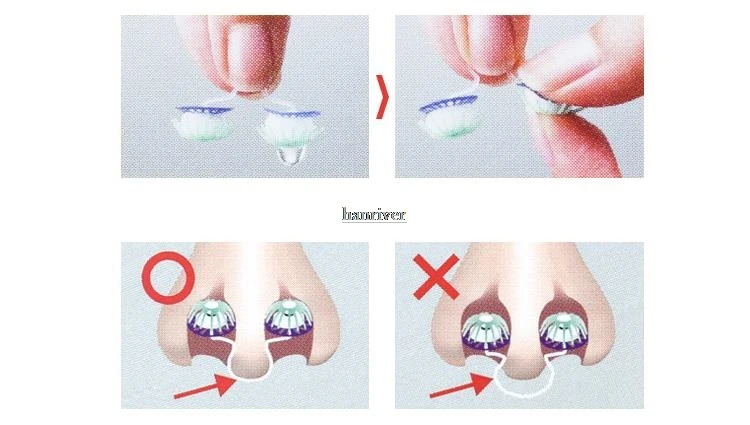 hanriver