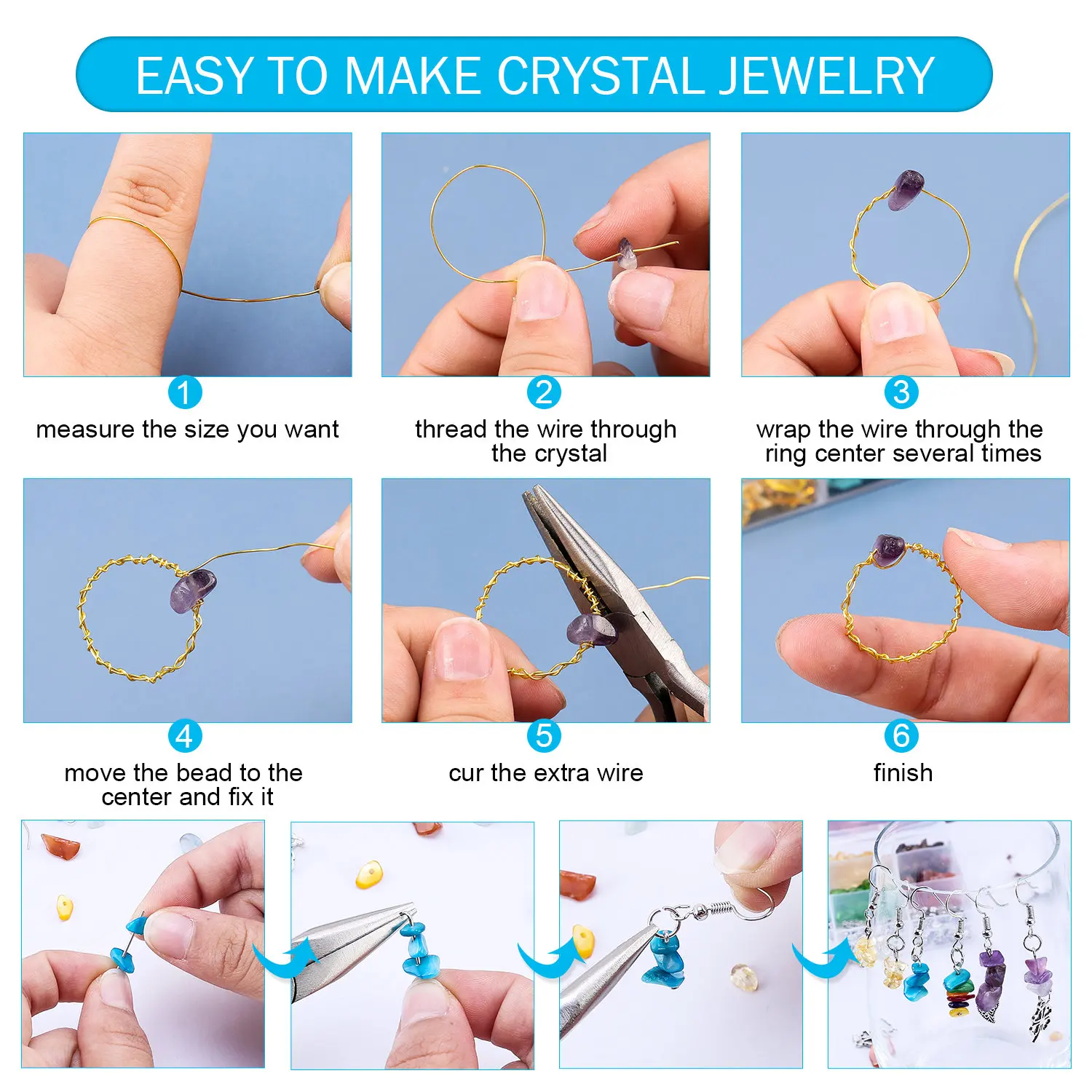 EASY TO MAKE CRYSTAL JEWELRY

1
measure the size you want

2
thread the wire through the crystal

3
wrap the wire through the ring center several times

4
move the bead to the center and fix it

5
cur the extra wire

6
finish