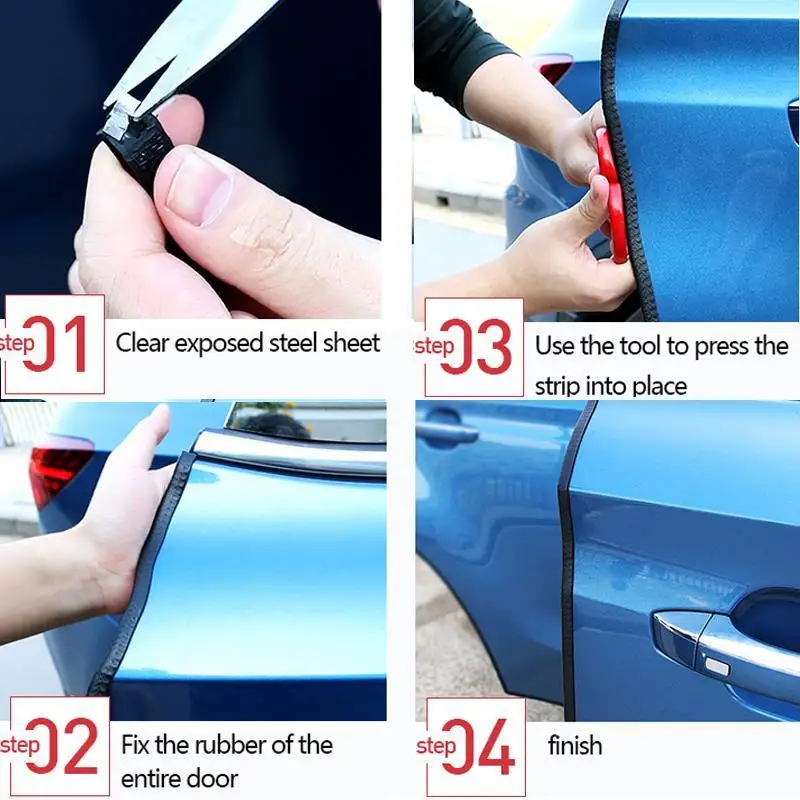 step 01 Clear exposed steel sheet

step 02 Fix the rubber of the entire door

step 03 Use the tool to press the strip into place

step 04 finish