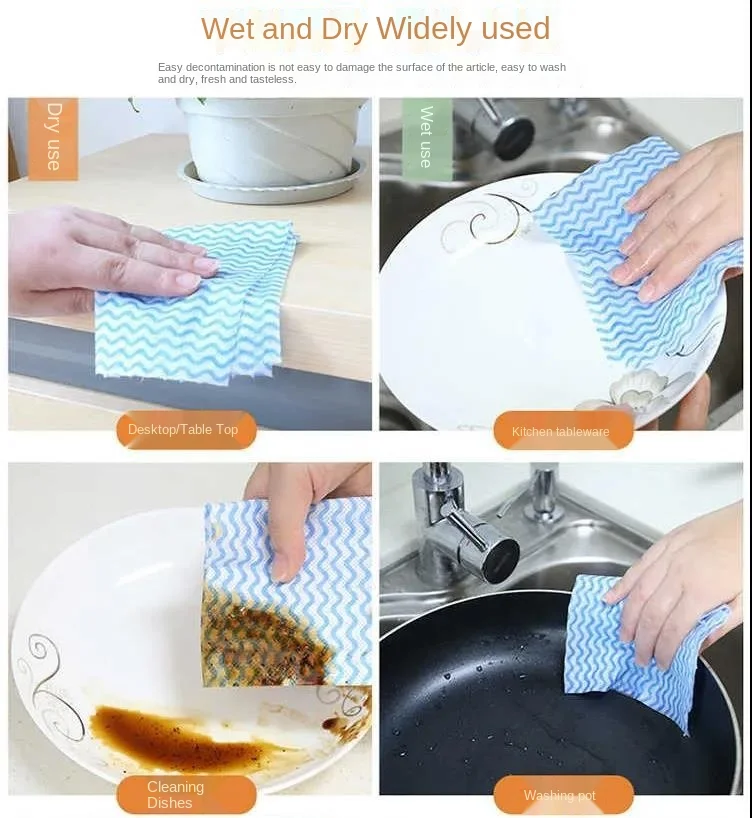 Wet and Dry Widely used

Easy decontamination is not easy to damage the surface of the article, easy to wash and dry, fresh and tasteless.

Dry use

Desktop/Table Top

Wet use

Kitchen tableware

Cleaning Dishes

Washing pot