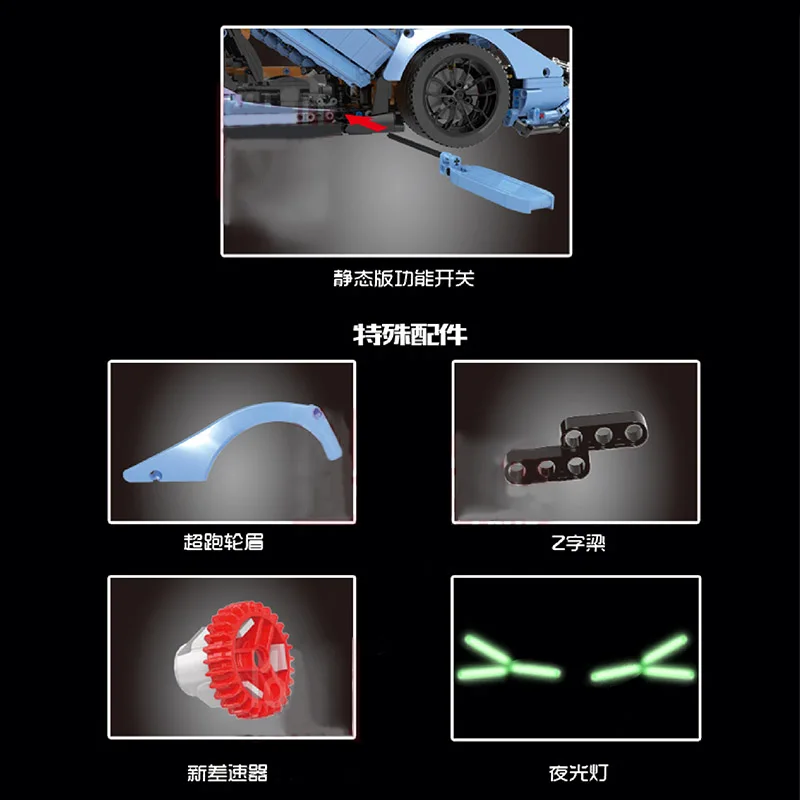 静态版功能开关

特殊配件

超跑轮眉

Z字梁

新差速器

夜光灯