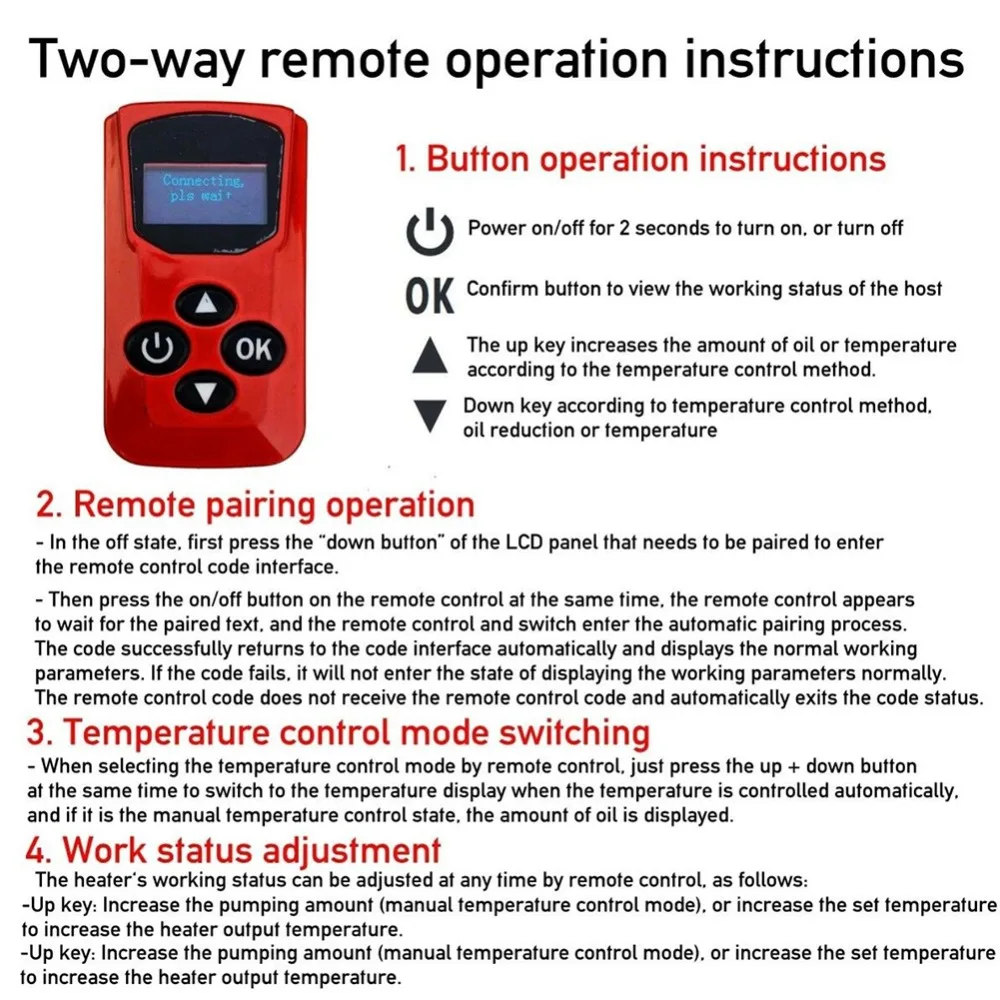 Two-way remote operation instructions

Connecting, pls wait

OK

1. Button operation instructions

Power on/off for 2 seconds to turn on, or turn off

OK Confirm button to view the working status of the host

The up key increases the amount of oil or temperature according to the temperature control method.

Down key according to temperature control method, oil reduction or temperature

2. Remote pairing operation

- In the off state, first press the "down button" of the LCD panel that needs to be paired to enter the remote control code interface.

- Then press the on/off button on the remote control at the same time, the remote control appears to wait for the paired text, and the remote control and switch enter the automatic pairing process. The code successfully returns to the code interface automatically and displays the normal working parameters. If the code fails, it will not enter the state of displaying the working parameters normally. The remote control code does not receive the remote control code and automatically exits the code status.

3. Temperature control mode switching

- When selecting the temperature control mode by remote control, just press the up + down button at the same time to switch to the temperature display when the temperature is controlled automatically, and if it is the manual temperature control state, the amount of oil is displayed.

4. Work status adjustment

The heater's working status can be adjusted at any time by remote control, as follows:
-Up key: Increase the pumping amount (manual temperature control mode), or increase the set temperature to increase the heater output temperature.
-Up key: Increase the pumping amount (manual temperature control mode), or increase the set temperature to increase the heater output temperature.