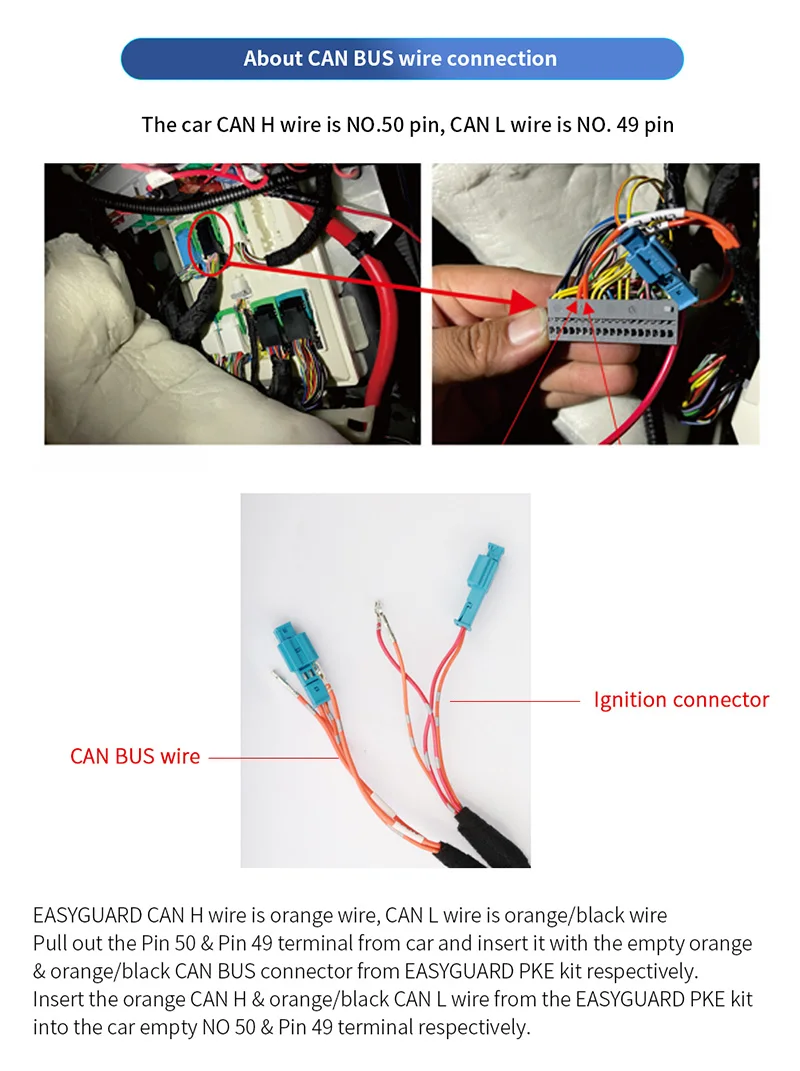 About CAN BUS wire connection

The car CAN H wire is NO.50 pin, CAN L wire is NO. 49 pin

Ignition connector

CAN BUS wire

EASYGUARD CAN H wire is orange wire, CAN L wire is orange/black wire
Pull out the Pin 50 & Pin 49 terminal from car and insert it with the empty orange & orange/black CAN BUS connector from EASYGUARD PKE kit respectively.
Insert the orange CAN H & orange/black CAN L wire from the EASYGUARD PKE kit into the car empty NO 50 & Pin 49 terminal respectively.