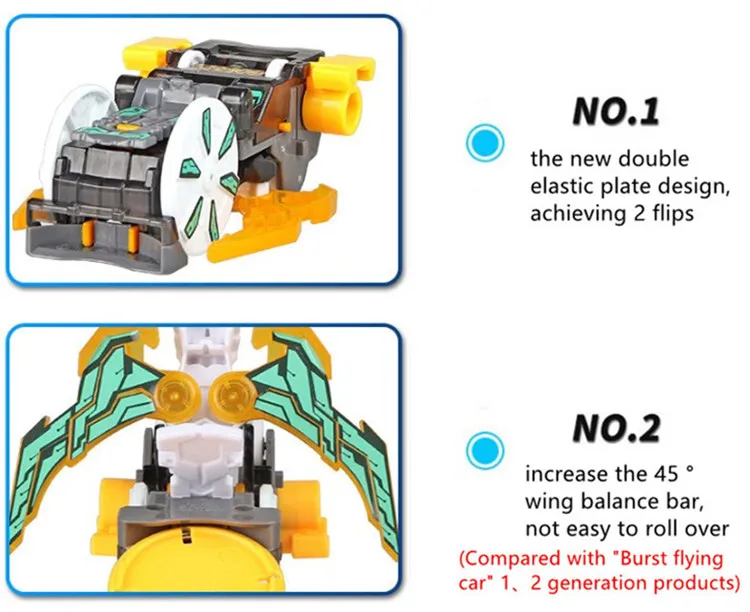 NO.1

the new double elastic plate design, achieving 2 flips

NO.2

increase the 45 ° wing balance bar, not easy to roll over

(Compared with "Burst flying car" 1、2 generation products)