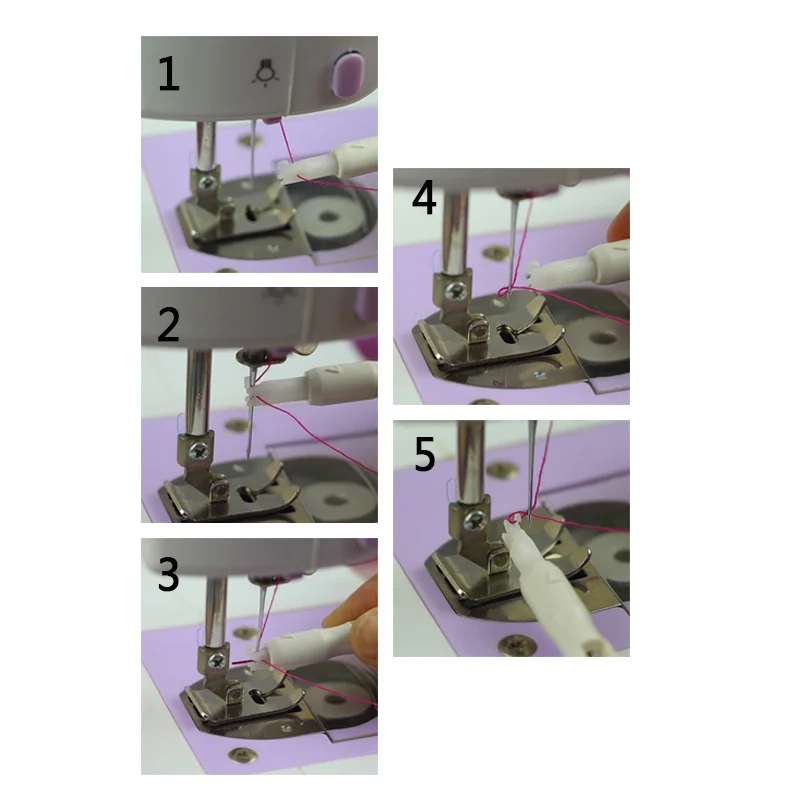 1

2

3

4

5