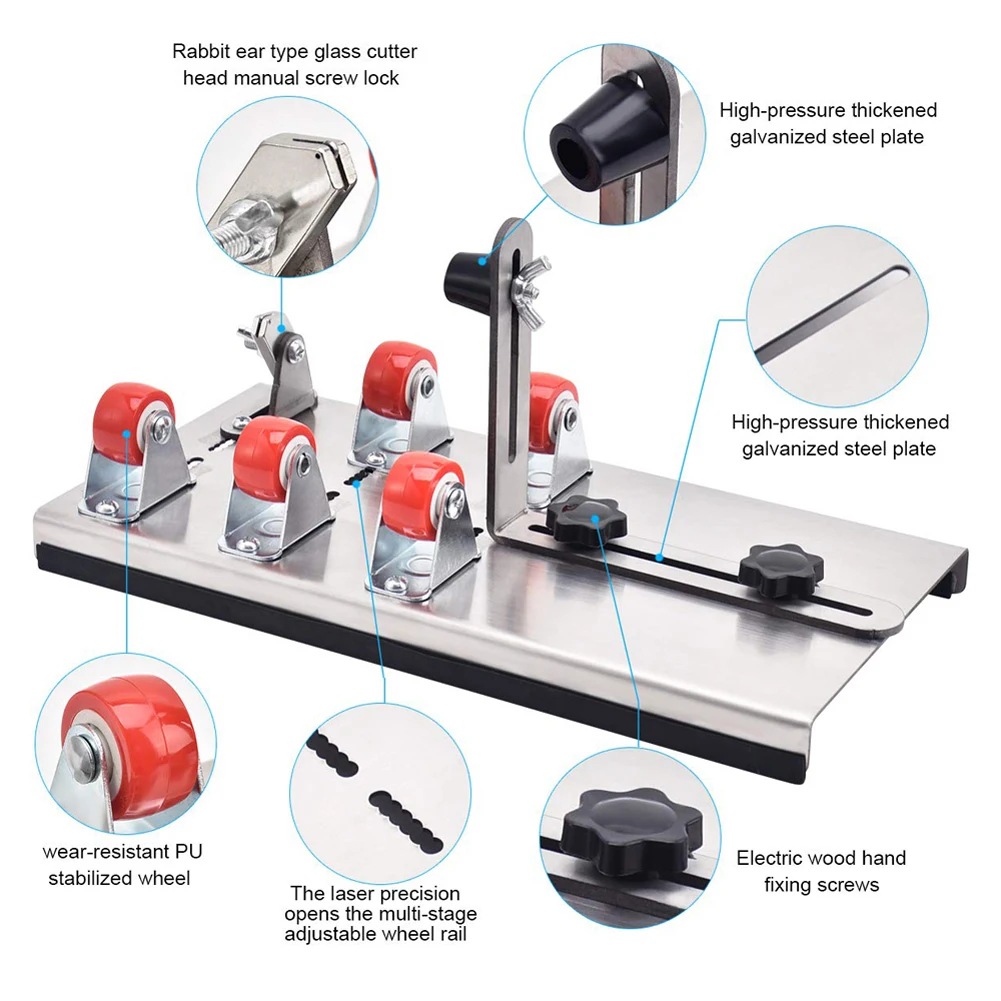 Rabbit ear type glass cutter head manual screw lock

High-pressure thickened galvanized steel plate

High-pressure thickened galvanized steel plate

wear-resistant PU stabilized wheel

The laser precision opens the multi-stage adjustable wheel rail

Electric wood hand fixing screws