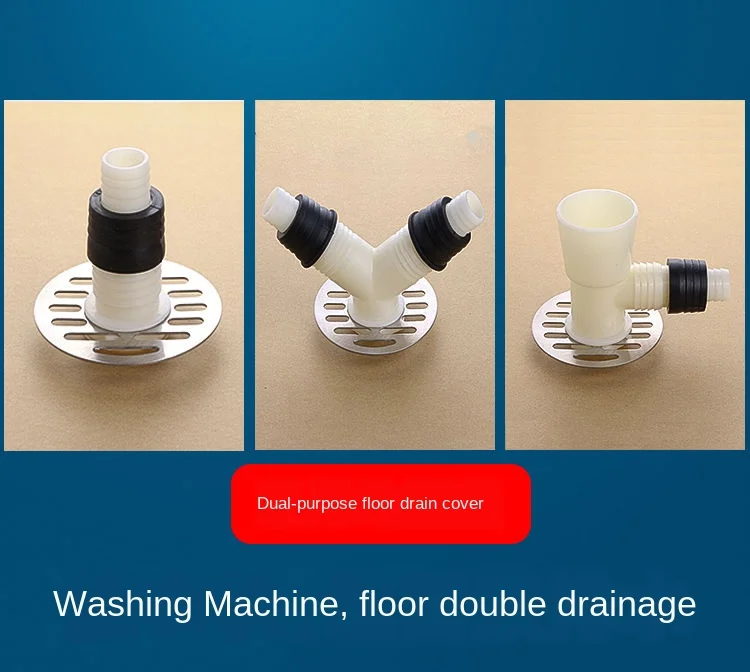 Dual-purpose floor drain cover

Washing Machine, floor double drainage