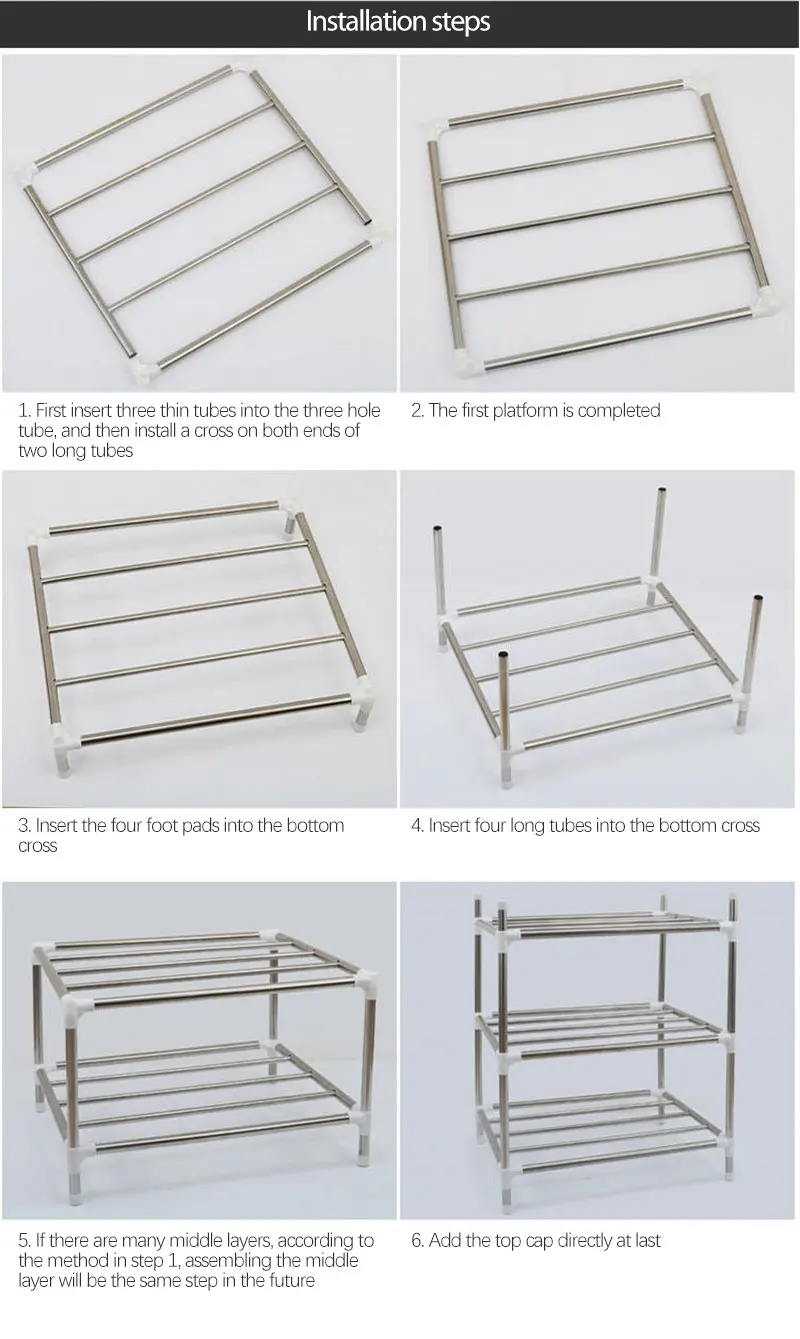 Installation steps

1. First insert three thin tubes into the three hole tube, and then install a cross on both ends of two long tubes

2. The first platform is completed

3. Insert the four foot pads into the bottom cross

4. Insert four long tubes into the bottom cross

5. If there are many middle layers, according to the method in step 1, assembling the middle layer will be the same step in the future

6. Add the top cap directly at last