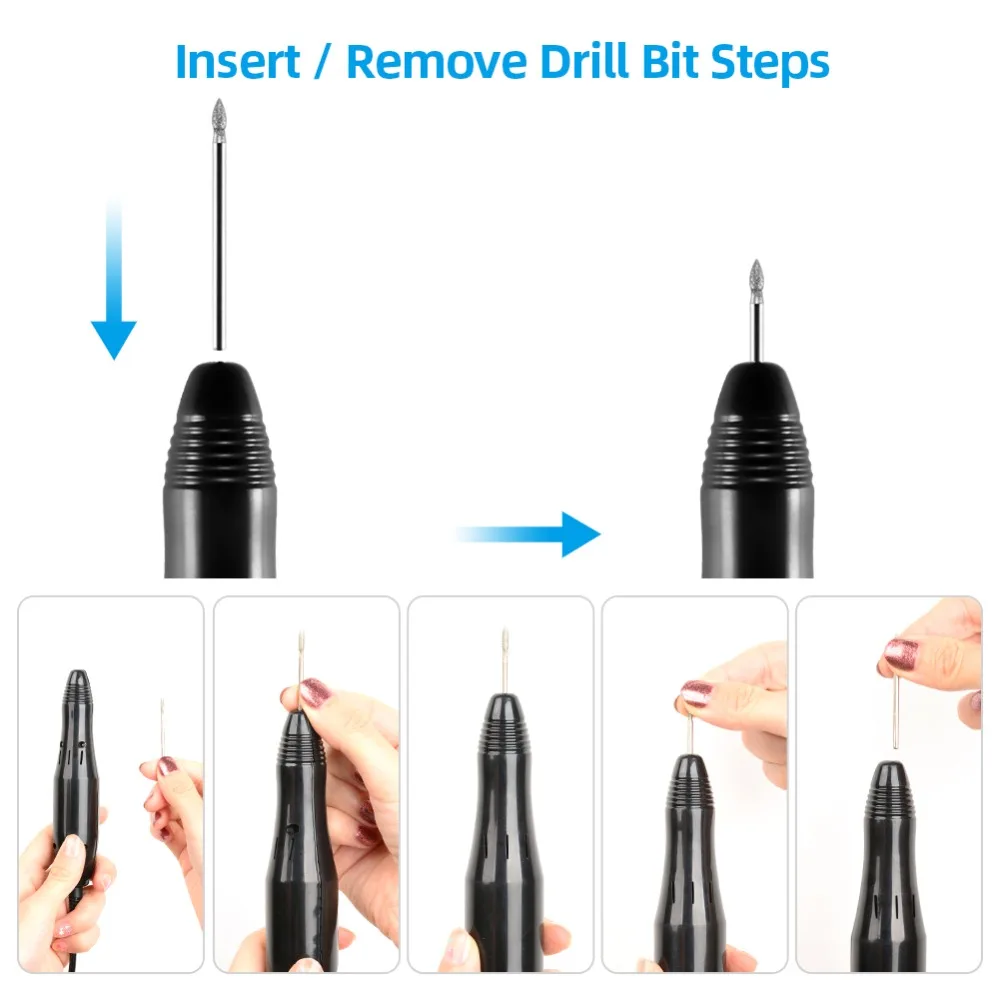 Insert / Remove Drill Bit Steps