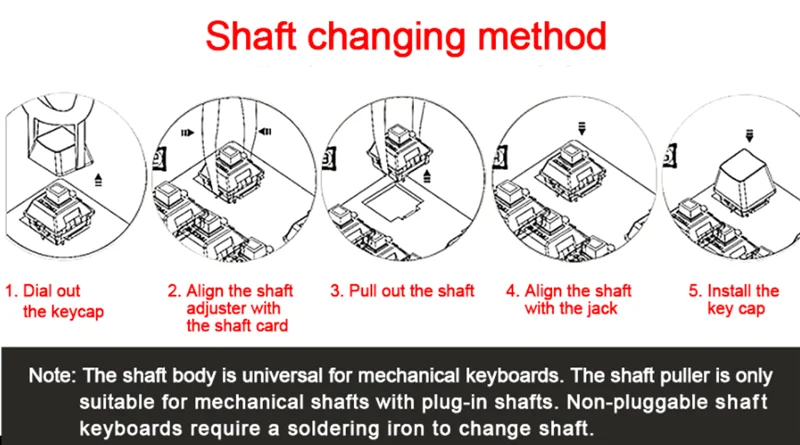 Shaft changing method

1. Dial out the keycap

2. Align the shaft adjuster with the shaft card

3. Pull out the shaft

4. Align the shaft with the jack

5. Install the key cap

Note: The shaft body is universal for mechanical keyboards. The shaft puller is only suitable for mechanical shafts with plug-in shafts. Non-pluggable shaft keyboards require a soldering iron to change shaft.