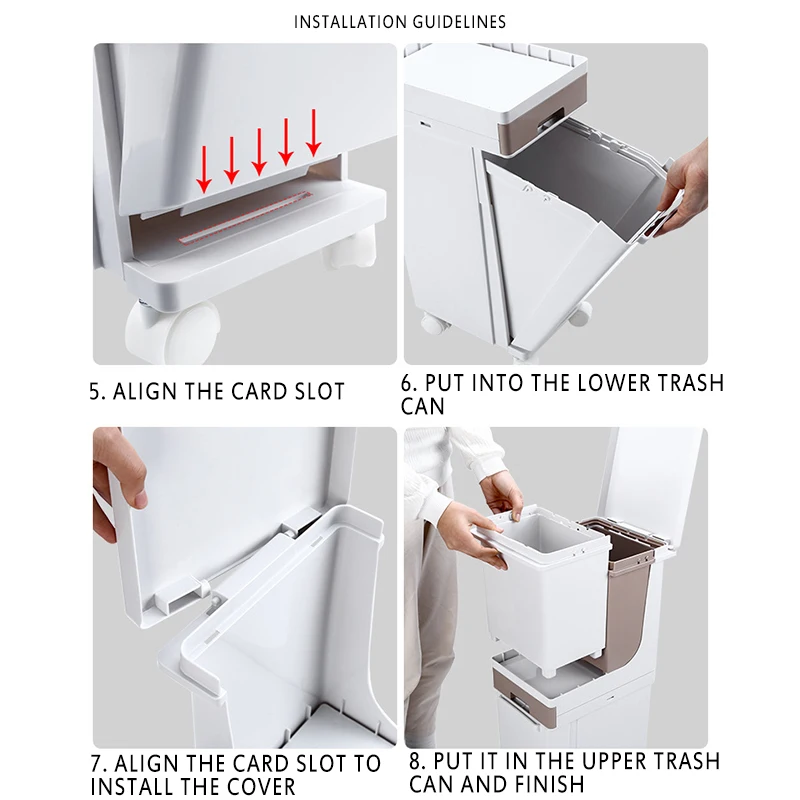 INSTALLATION GUIDELINES

5. ALIGN THE CARD SLOT

6. PUT INTO THE LOWER TRASH CAN

7. ALIGN THE CARD SLOT TO INSTALL THE COVER

8. PUT IT IN THE UPPER TRASH CAN AND FINISH