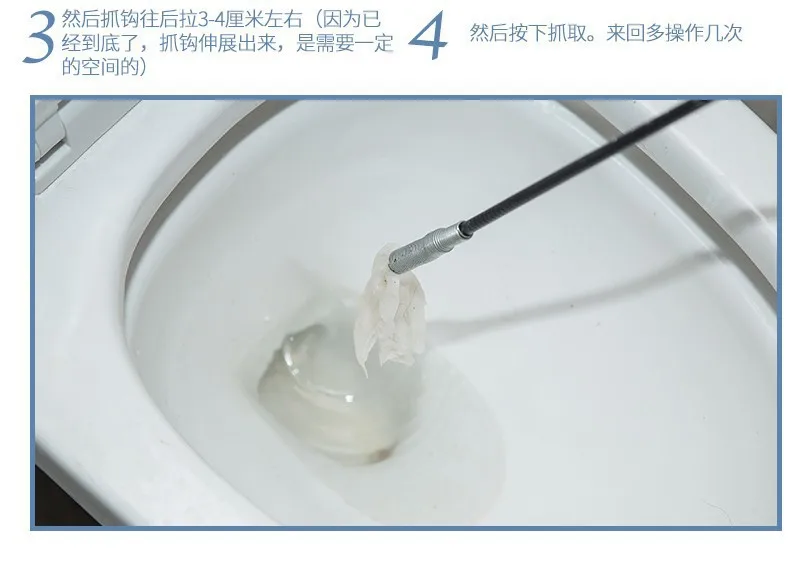 3 然后抓钩往后拉3-4厘米左右（因为已经到底了，抓钩伸展出来，是需要一定的空间的）

4 然后按下抓取。来回多操作几次