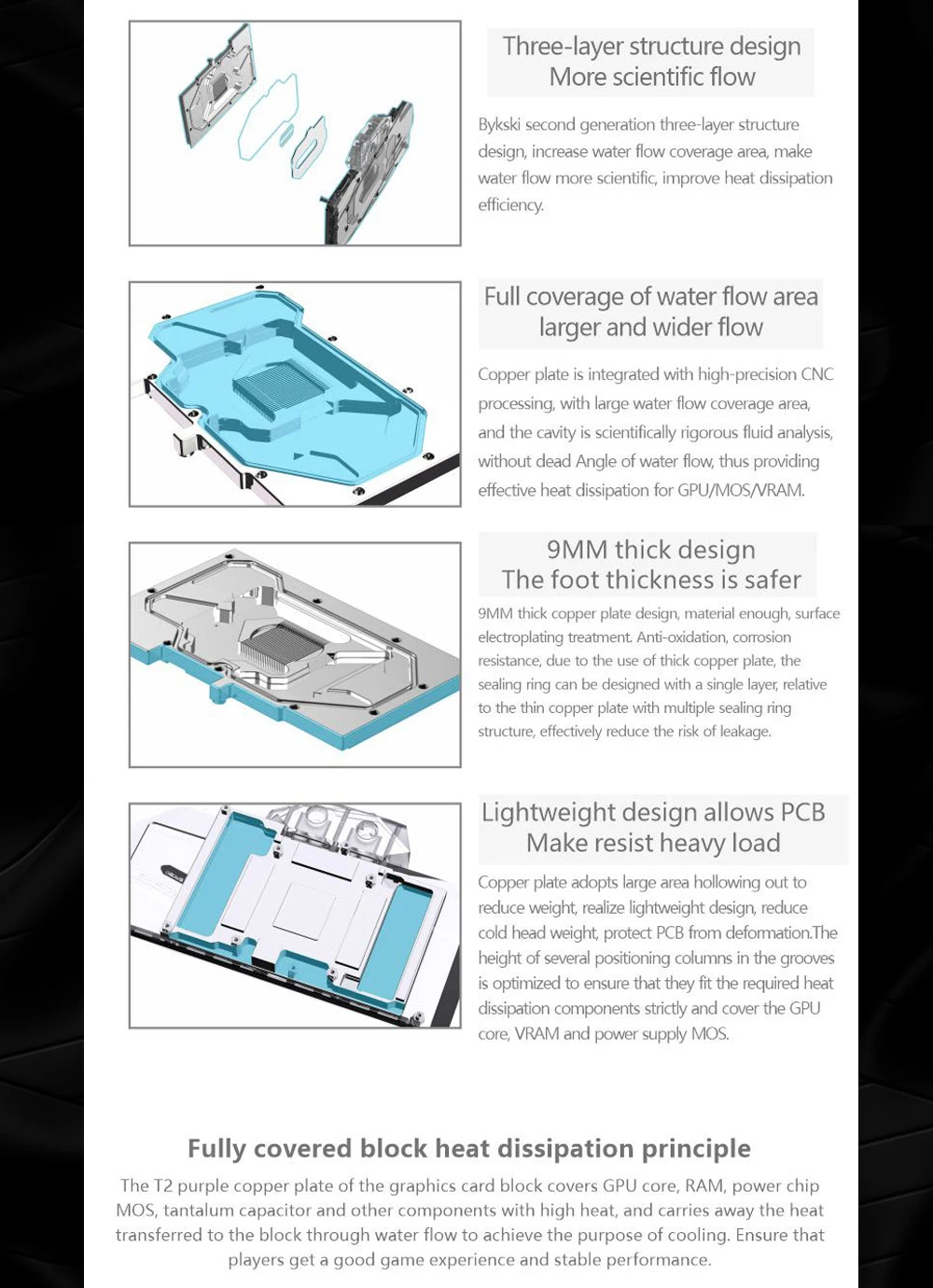 Three-layer structure design
More scientific flow

Bykski second generation three-layer structure design, increase water flow coverage area, make water flow more scientific, improve heat dissipation efficiency.

Full coverage of water flow area
larger and wider flow

Copper plate is integrated with high-precision CNC processing, with large water flow coverage area, and the cavity is scientifically rigorous fluid analysis, without dead Angle of water flow, thus providing effective heat dissipation for GPU/MOS/VRAM.

9MM thick design
The foot thickness is safer

9MM thick copper plate design, material enough, surface electroplating treatment. Anti-oxidation, corrosion resistance, due to the use of thick copper plate, the sealing ring can be designed with a single layer, relative to the thin copper plate with multiple sealing ring structure, effectively reduce the risk of leakage.

Lightweight design allows PCB
Make resist heavy load

Copper plate adopts large area hollowing out to reduce weight, realize lightweight design, reduce cold head weight, protect PCB from deformation.The height of several positioning columns in the grooves is optimized to ensure that they fit the required heat dissipation components strictly and cover the GPU core, VRAM and power supply MOS.

Fully covered block heat dissipation principle

The T2 purple copper plate of the graphics card block covers GPU core, RAM, power chip MOS, tantalum capacitor and other components with high heat, and carries away the heat transferred to the block through water flow to achieve the purpose of cooling. Ensure that players get a good game experience and stable performance.