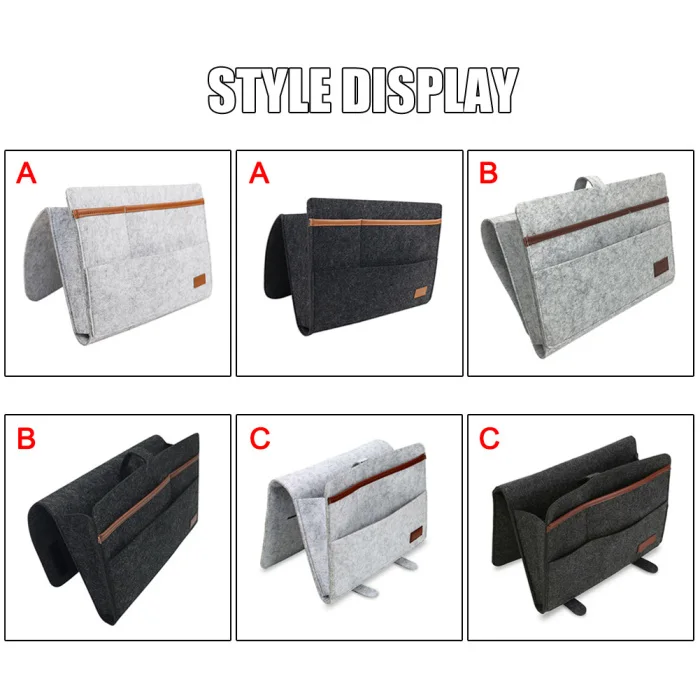 STYLE DISPLAY

A

A

B

B

C

C