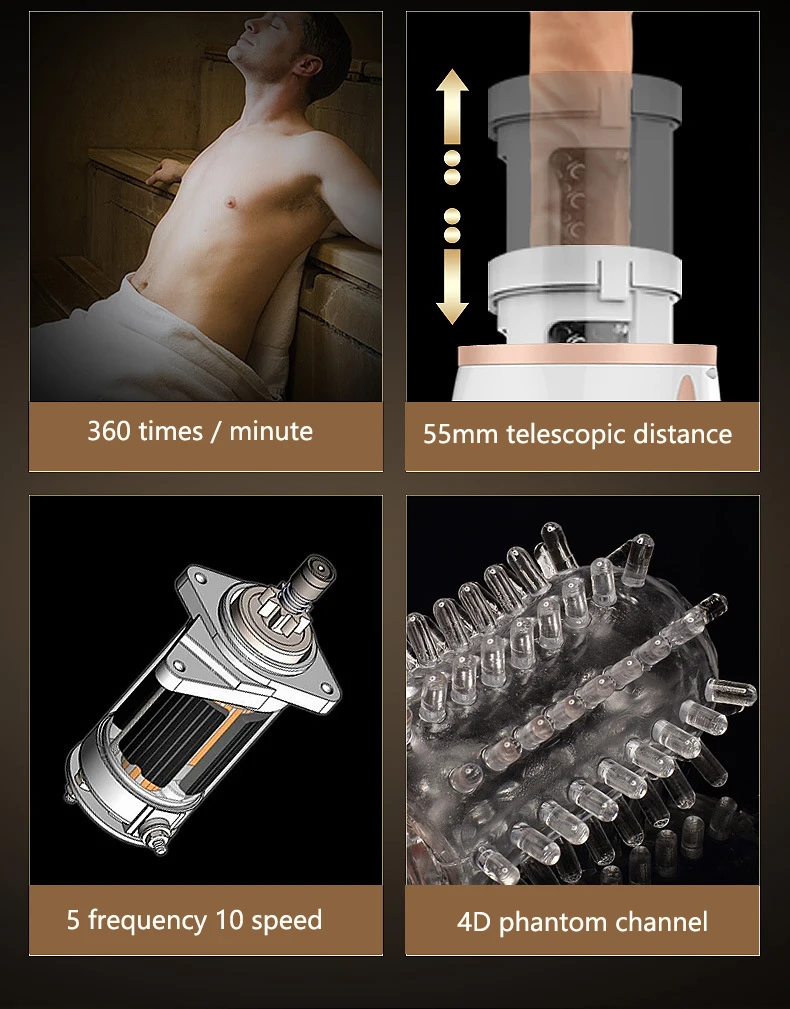 360 times / minute

55mm telescopic distance

5 frequency 10 speed

4D phantom channel