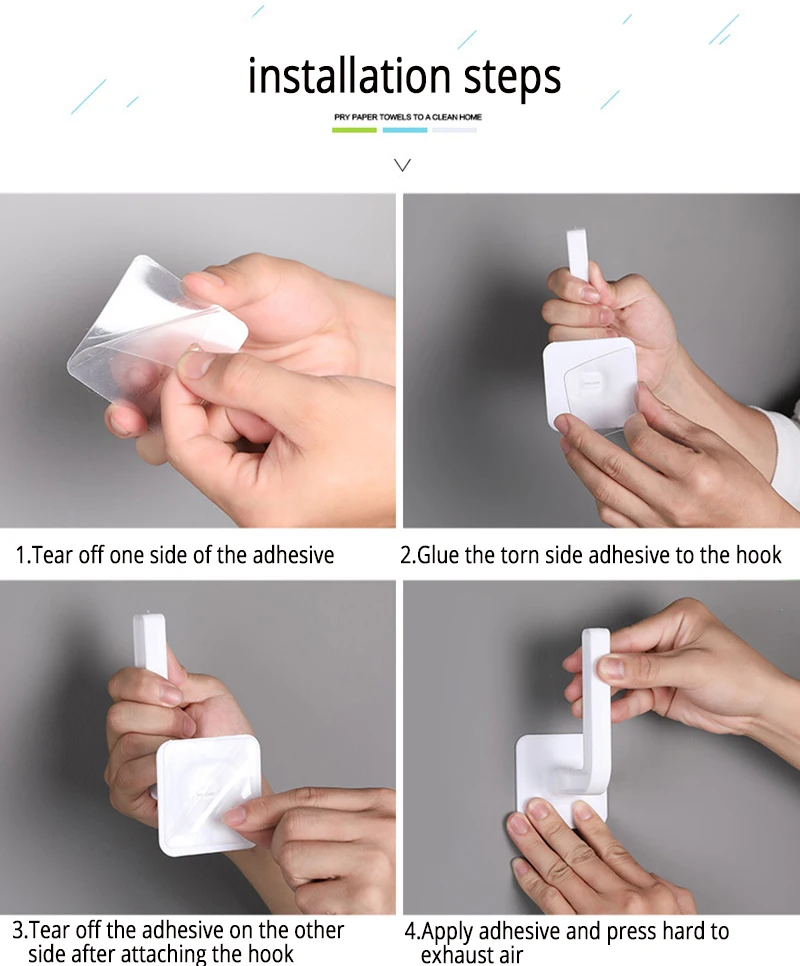 installation steps

PRY PAPER TOWELS TO A CLEAN HOME

1.Tear off one side of the adhesive

2.Glue the torn side adhesive to the hook

3.Tear off the adhesive on the other side after attaching the hook

4.Apply adhesive and press hard to exhaust air