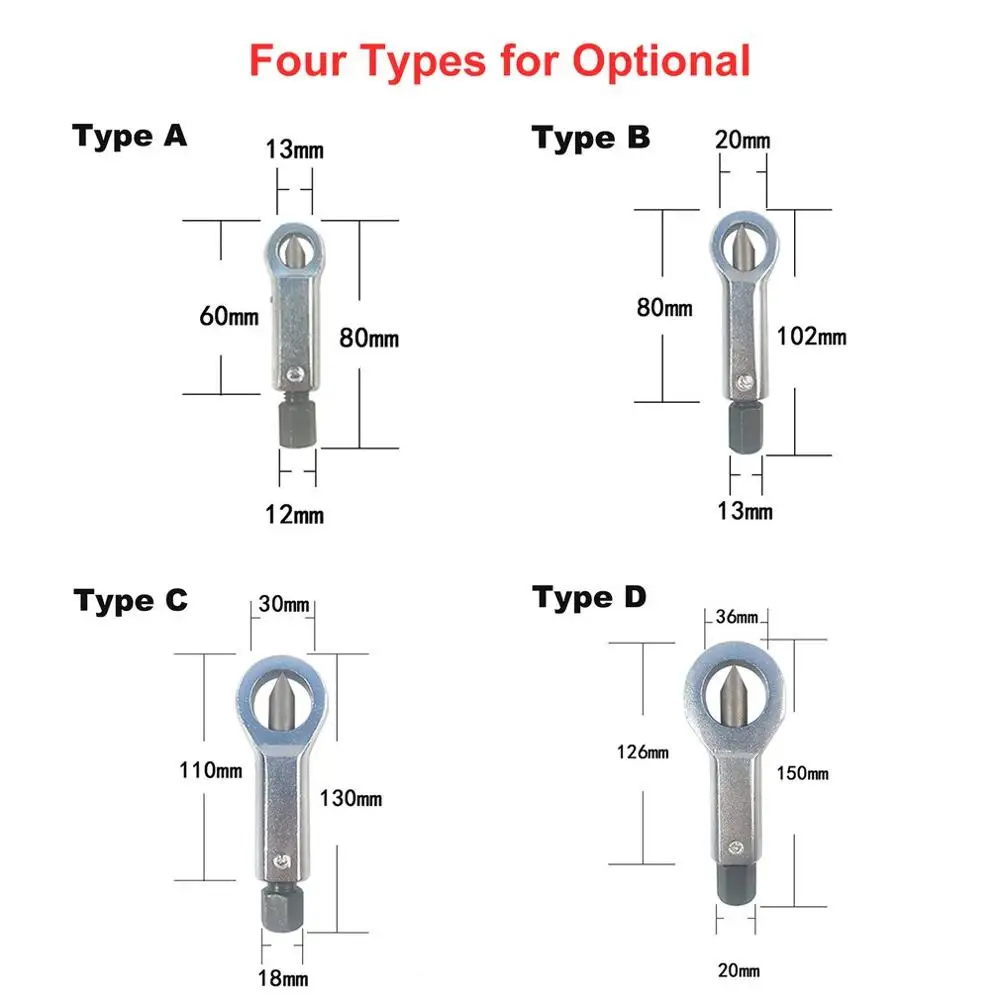 Four Types for Optional

Type A
13mm
60mm
80mm
12mm

Type B
20mm
80mm
102mm
13mm

Type C
30mm
110mm
130mm
18mm

Type D
36mm
126mm
150mm
20mm