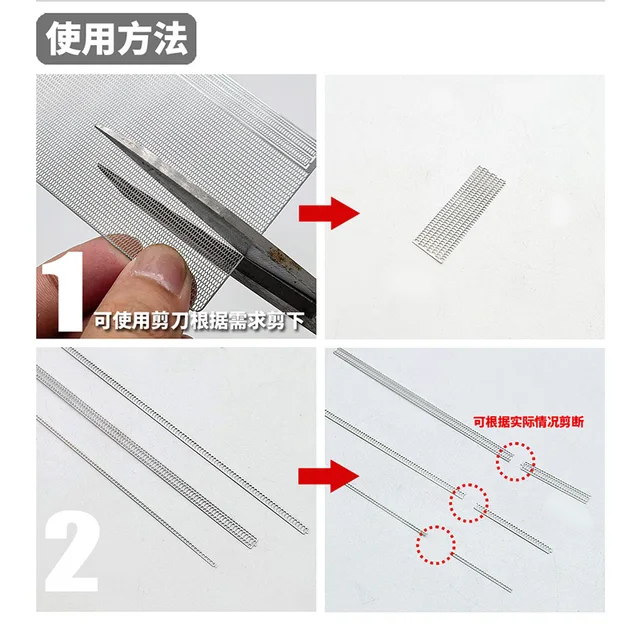 使用方法

1 可使用剪刀根据需求剪下

2

可根据实际情况剪断