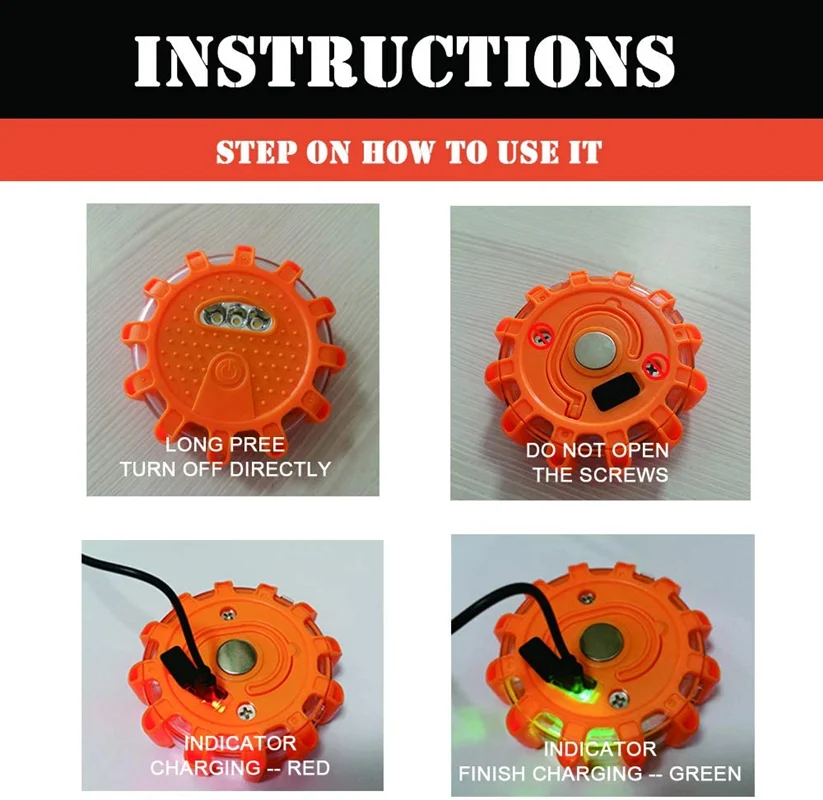 INSTRUCTIONS

STEP ON HOW TO USE IT

LONG PREE
TURN OFF DIRECTLY

DO NOT OPEN
THE SCREWS

INDICATOR
CHARGING -- RED

INDICATOR
FINISH CHARGING -- GREEN