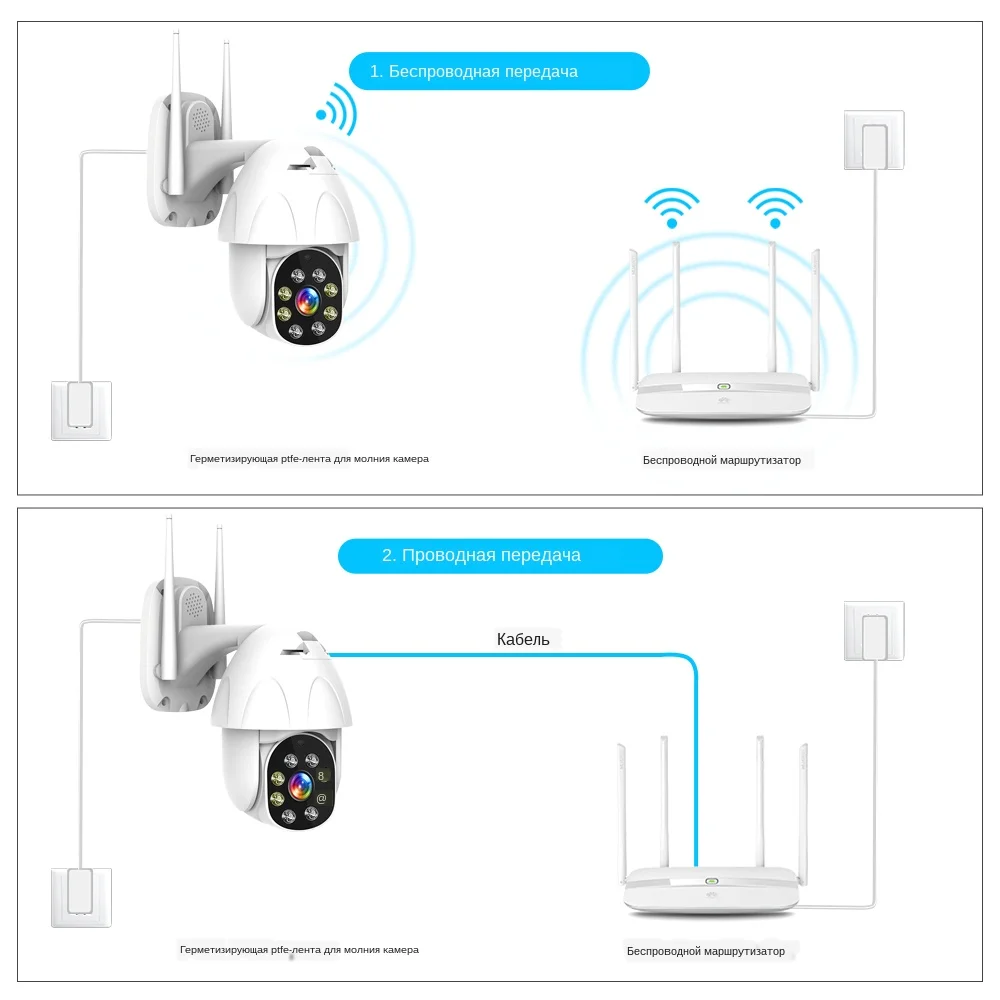 1. Беспроводная передача

Герметизирующая ptfe-лента для молния камера

Беспроводной маршрутизатор

2. Проводная передача

Кабель

Герметизирующая ptfe-лента для молния камера

Беспроводной маршрутизатор