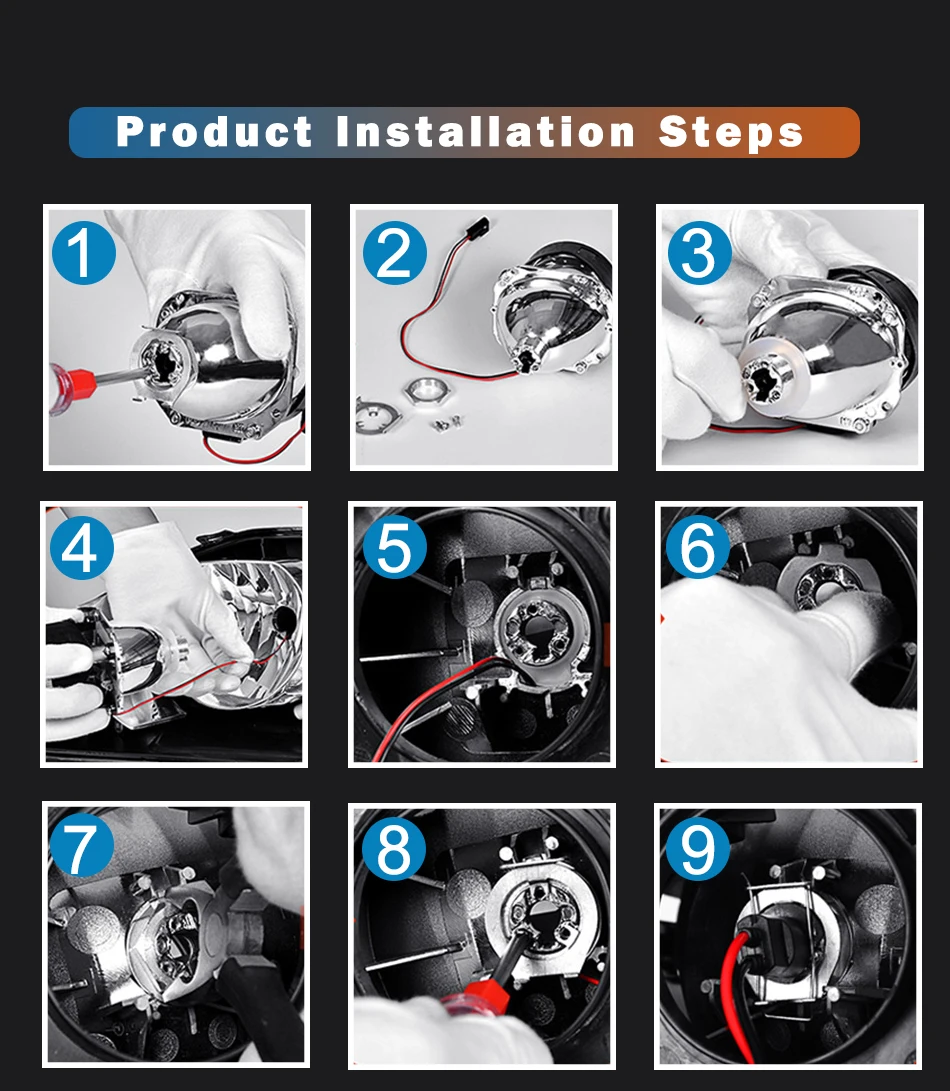 Product Installation Steps

1

2

3

4

5

6

7

8

9