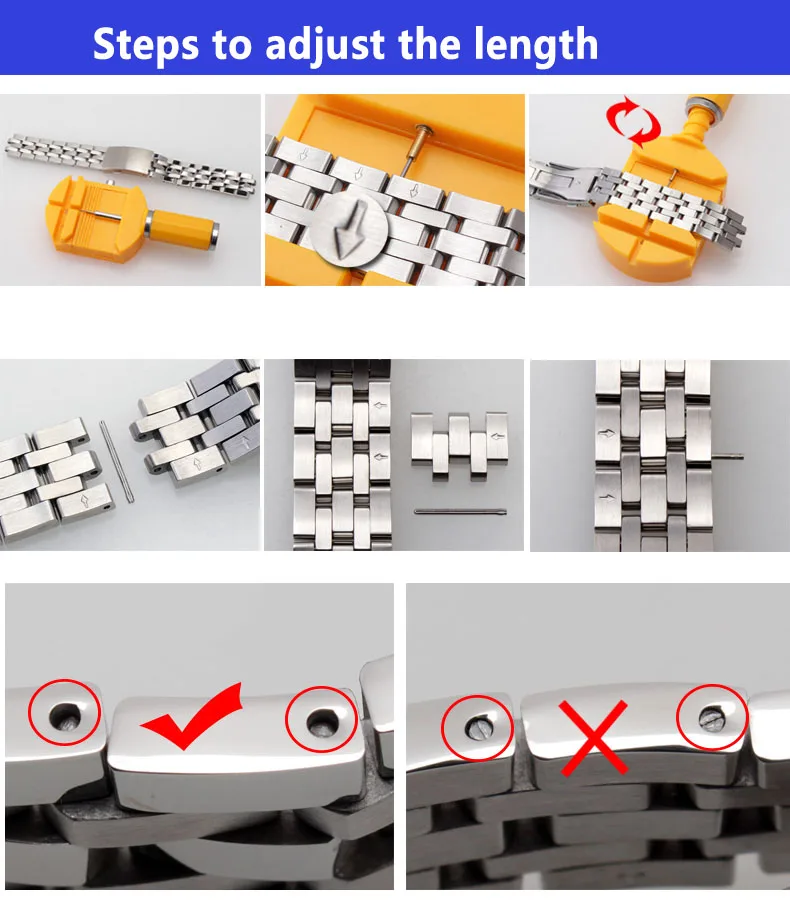 Steps to adjust the length