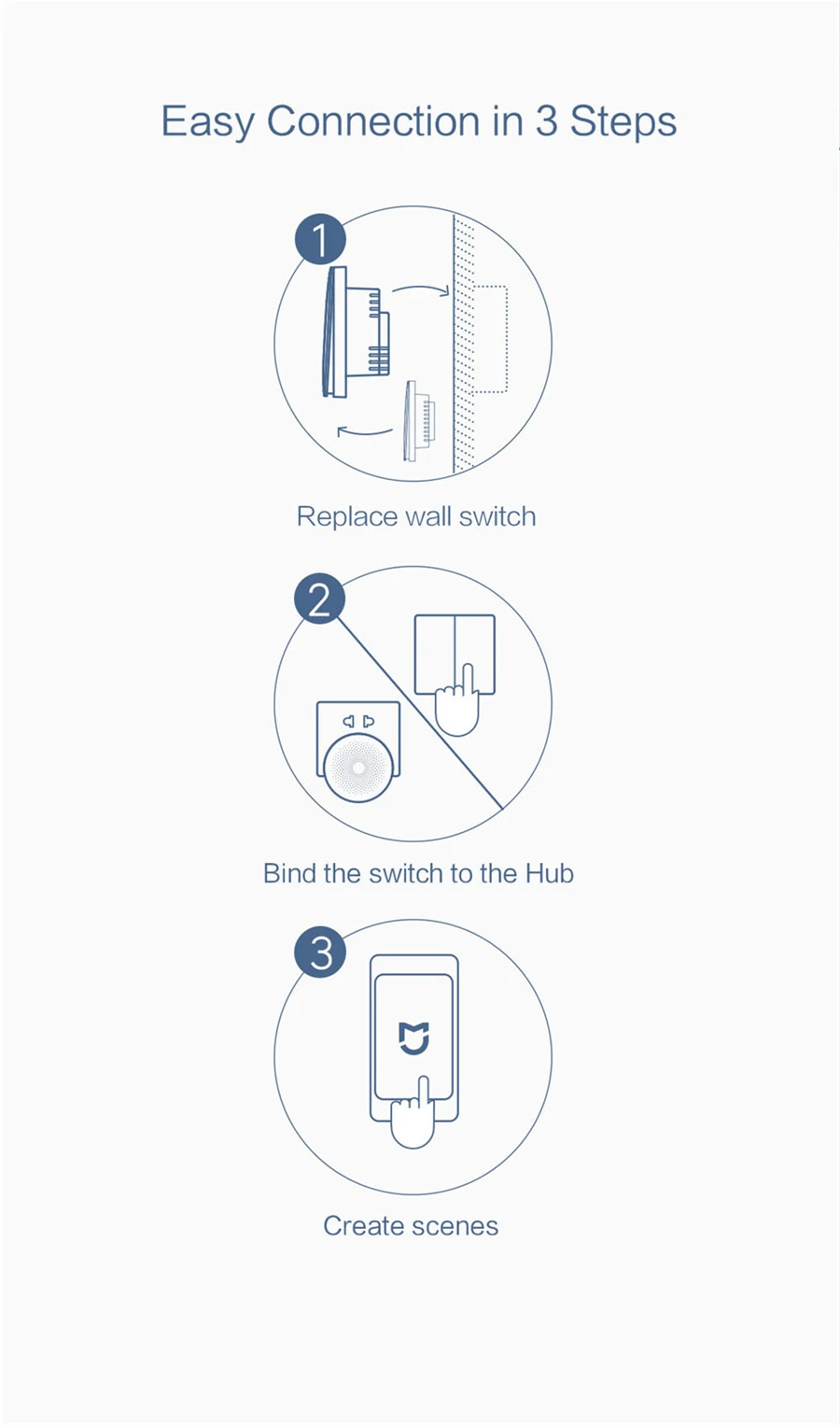 Easy Connection in 3 Steps

1

Replace wall switch

2

Bind the switch to the Hub

3

Create scenes