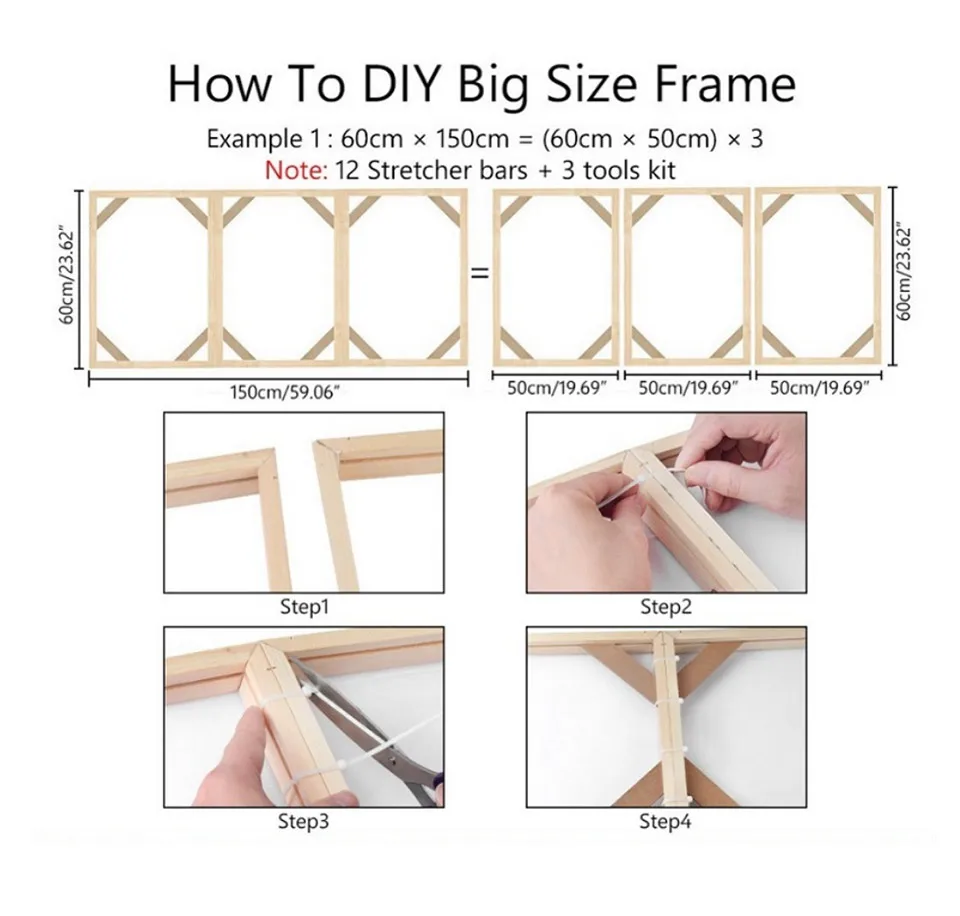 How To DIY Big Size Frame

Example 1 : 60cm × 150cm = (60cm × 50cm) × 3

Note: 12 Stretcher bars + 3 tools kit

60cm/23.62"

=

60cm/23.62"

150cm/59.06"

50cm/19.69"

50cm/19.69"

50cm/19.69"

Step1

Step2

Step3

Step4