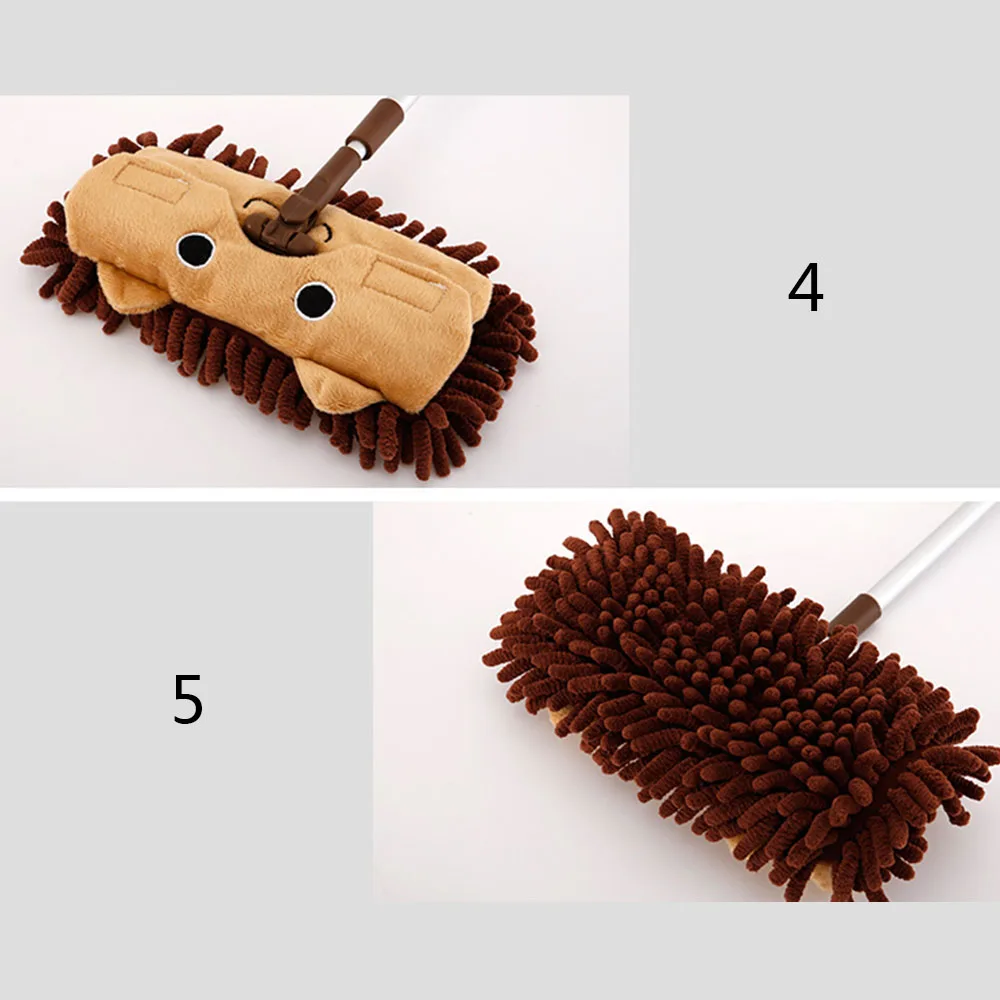 4

5