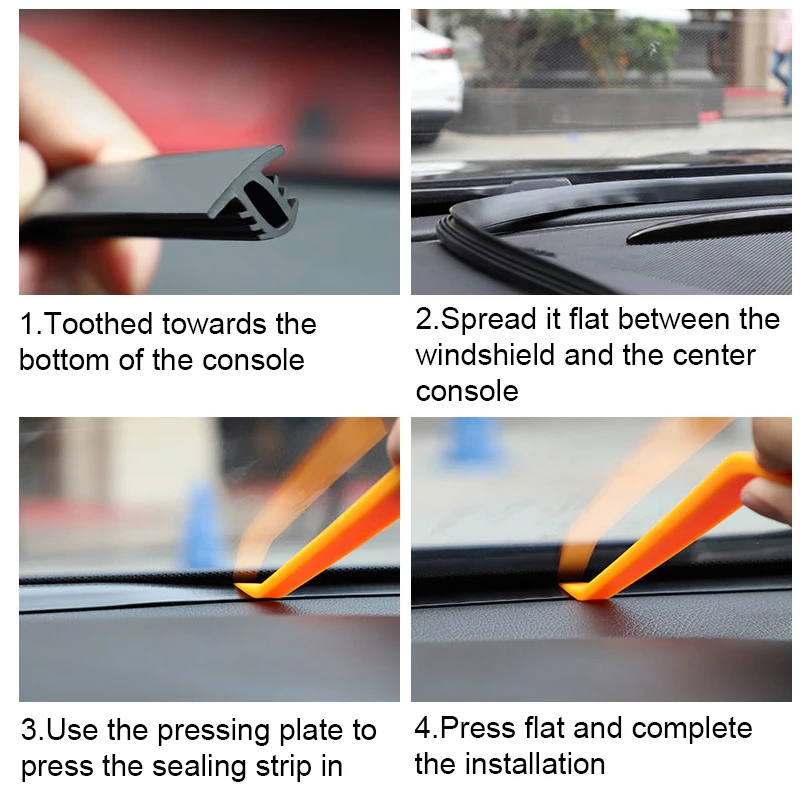 1.Toothed towards the bottom of the console

2.Spread it flat between the windshield and the center console

3.Use the pressing plate to press the sealing strip in

4.Press flat and complete the installation