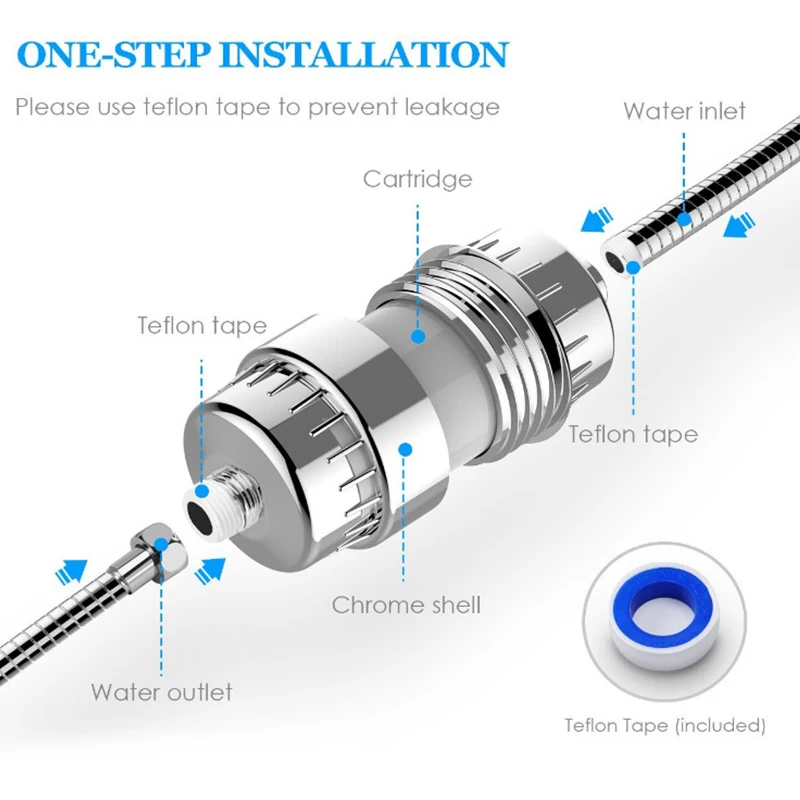 ONE-STEP INSTALLATION

Please use teflon tape to prevent leakage

Water inlet

Cartridge

Teflon tape

Teflon tape

Chrome shell

Water outlet

Teflon Tape (included)