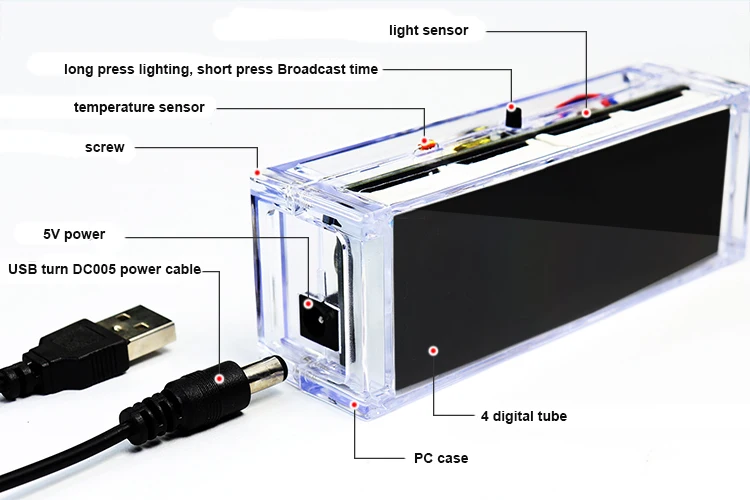 light sensor

long press lighting, short press Broadcast time

temperature sensor

screw

5V power

USB turn DC005 power cable

4 digital tube

PC case